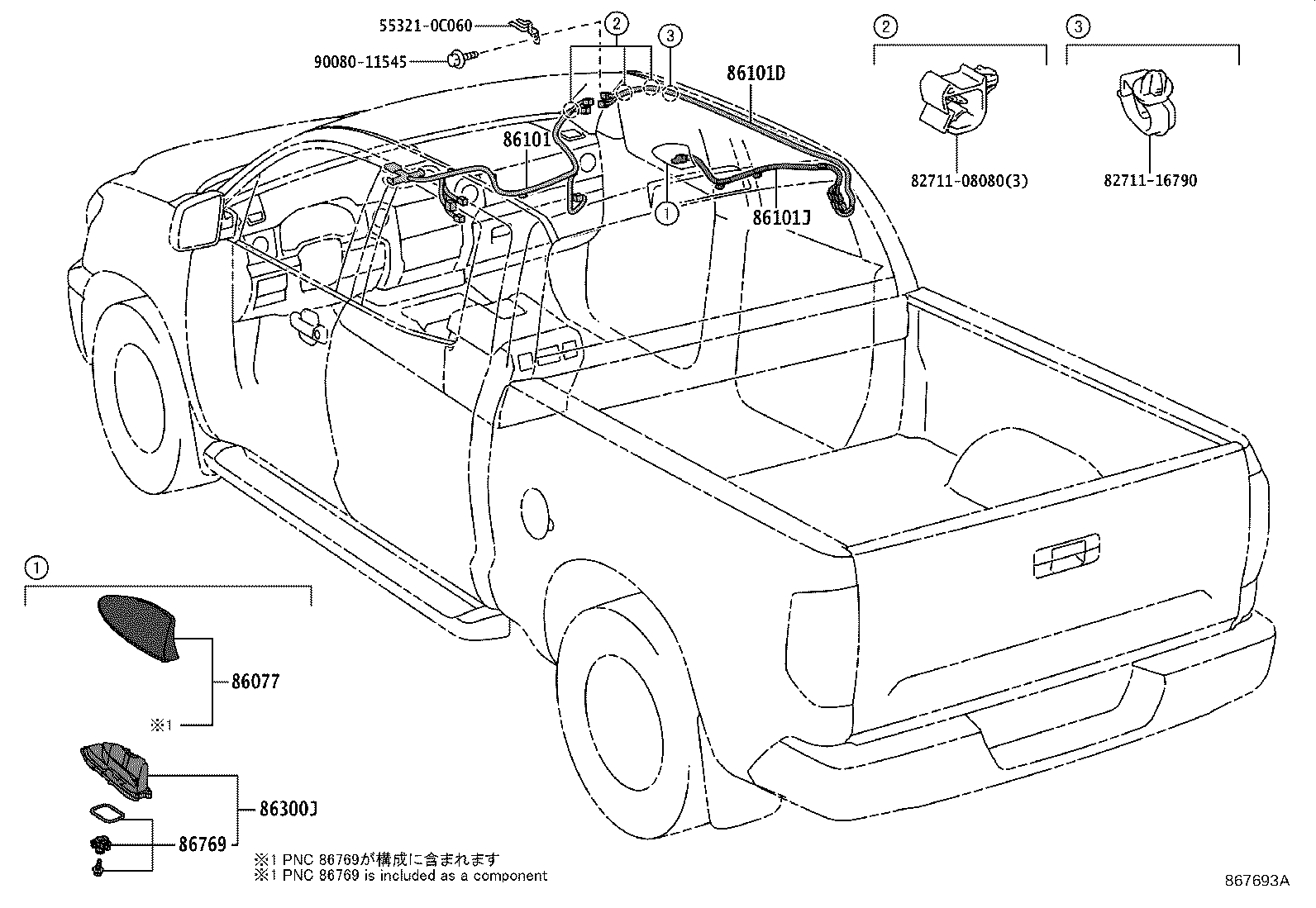 55321-0C060
90080-11545
②
③
86101D
86101
①
86101J
②
82711-08080(3)
③
82711-16790
①
86077
※1
86300J
86769
※1 PNC 86769が構成に含まれます
※1 PNC 86769 is included as a component
867693A