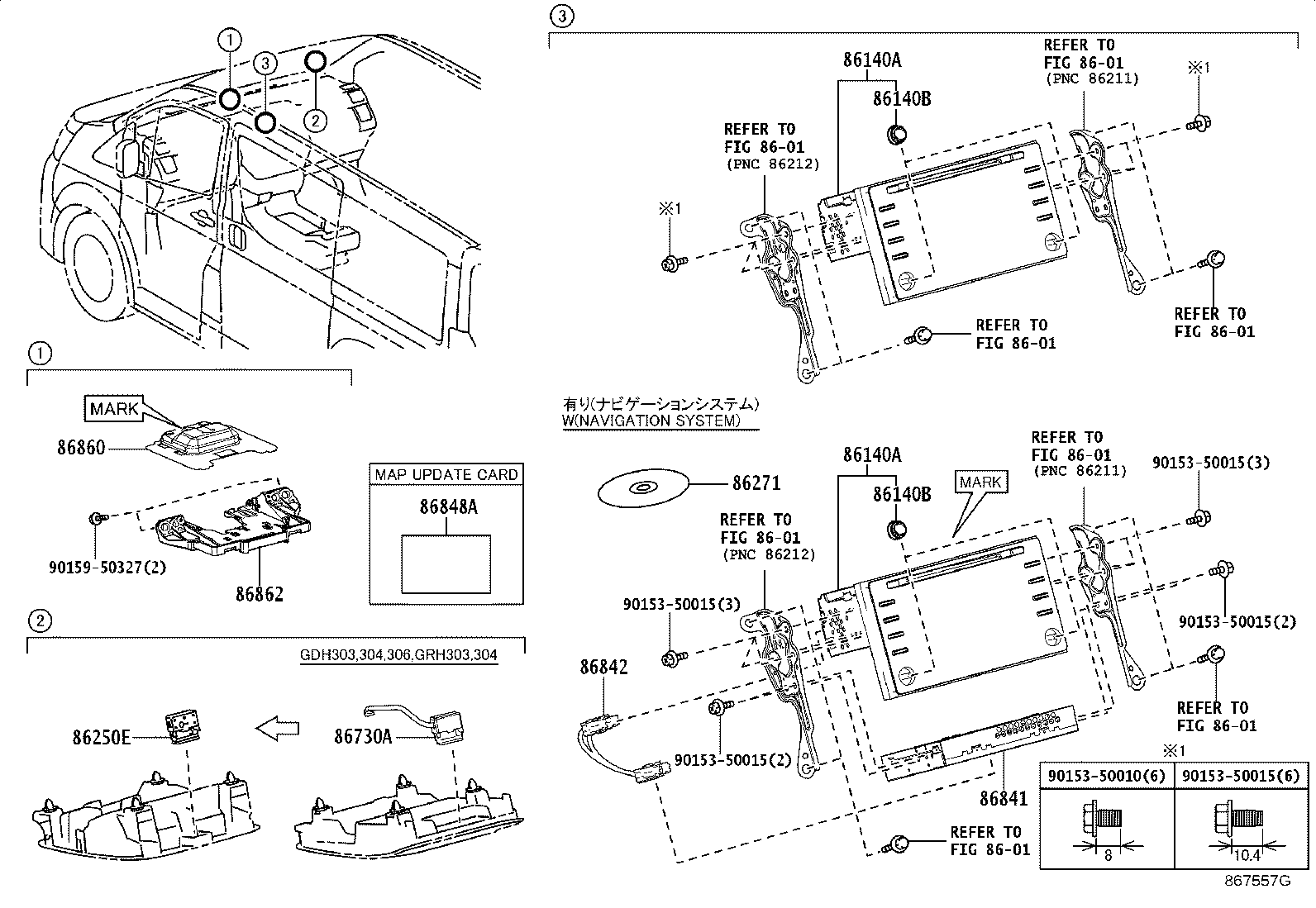 1
3
2

1

MARK
86860
90159-50327(2)
86862

MAP UPDATE CARD
86848A

2

GDH303,304,306,GRH303,304

86250E
86730A

3

86140A
86140B
REFER TO FIG 86-01 (PNC 86211)
※1
REFER TO FIG 86-01 (PNC 86212)
※1
REFER TO FIG 86-01
REFER TO FIG 86-01

有り(ナビゲーションシステム)
W(NAVIGATION SYSTEM)

86271
86140A
86140B
MARK
REFER TO FIG 86-01 (PNC 86211)
90153-50015(3)
REFER TO FIG 86-01 (PNC 86212)
90153-50015(3)
90153-50015(2)
86842
90153-50015(2)
REFER TO FIG 86-01
86841
REFER TO FIG 86-01

※1
| 90153-50010(6) | 90153-50015(6) |
|---|---|
| 8 | 10.4 |

867557G