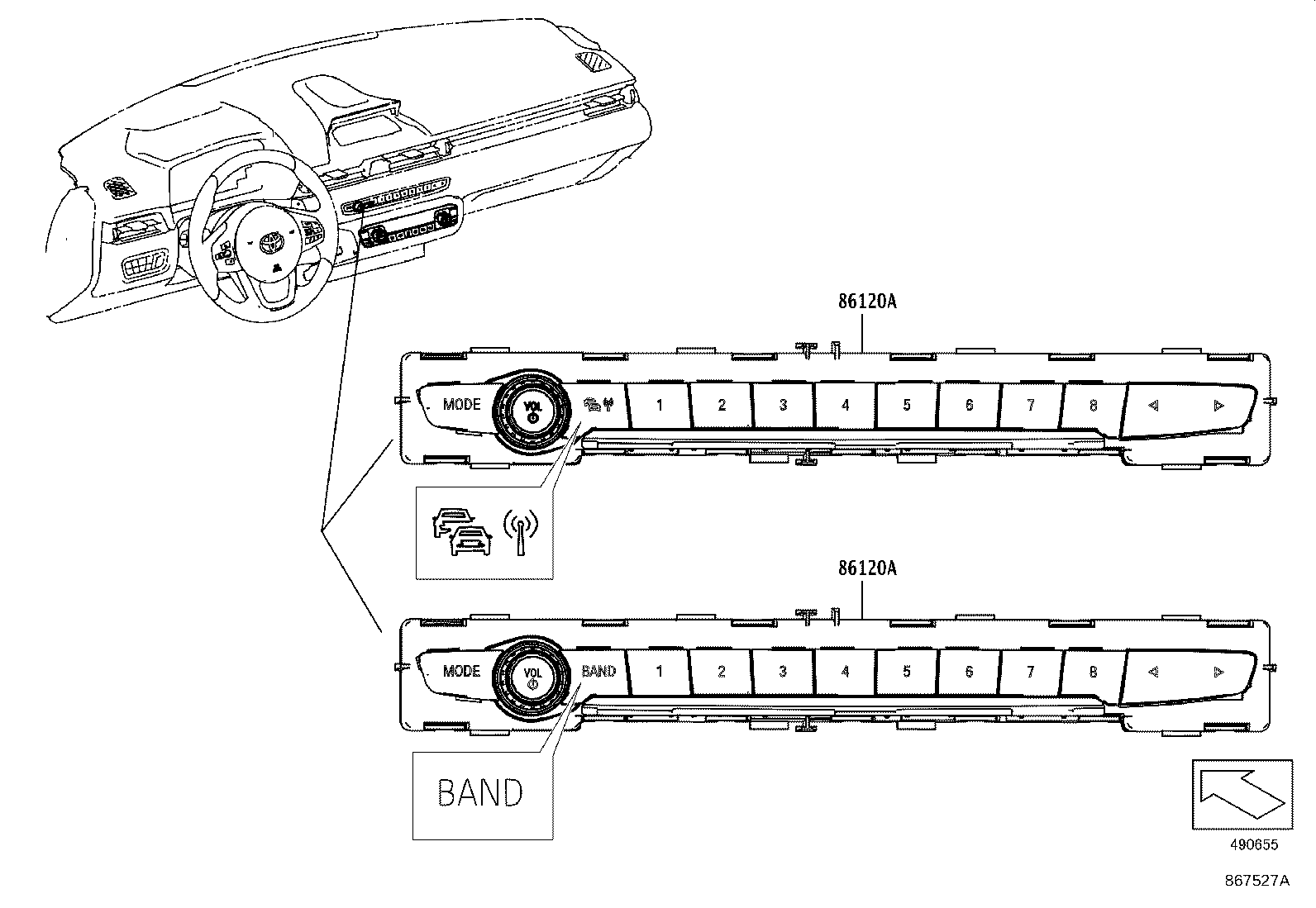 86120A

MODE VOL 1 2 3 4 5 6 7 8

86120A

MODE VOL BAND 1 2 3 4 5 6 7 8

BAND

490655

867527A