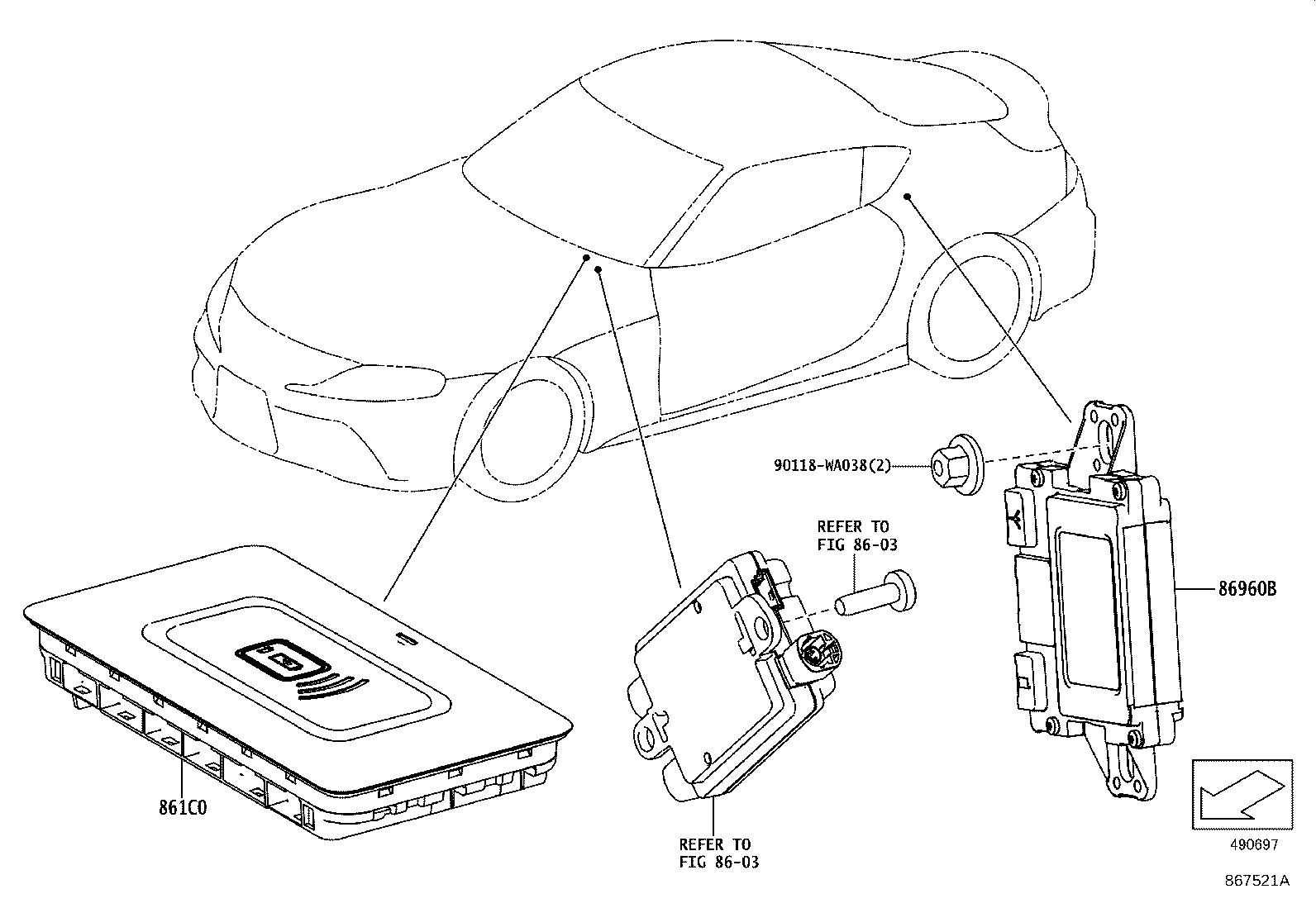 90118-WA038(2)

REFER TO
FIG 86-03

86960B

861C0

REFER TO
FIG 86-03

490697

867521A