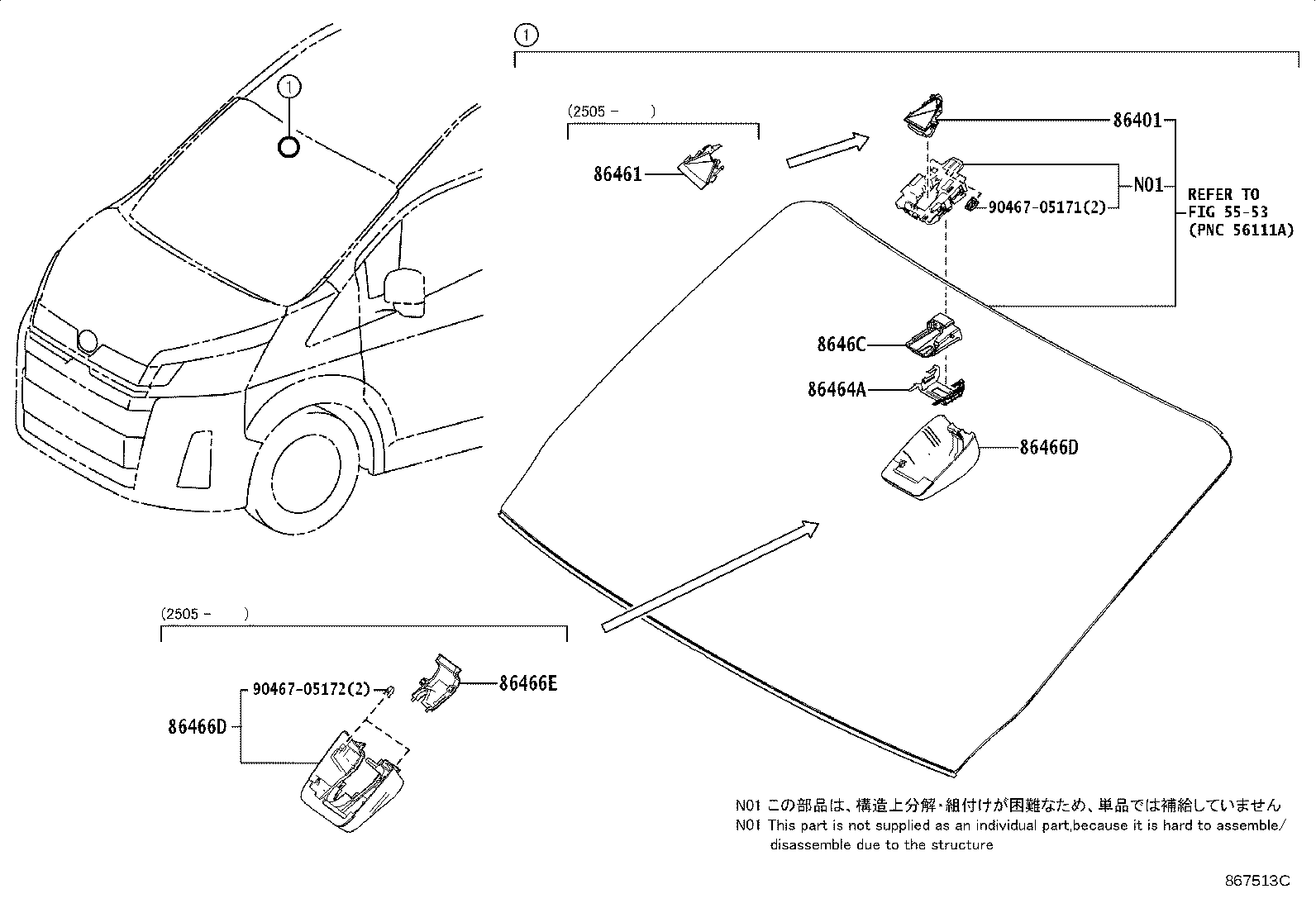 1

1

(2505 -      )

86461

86401

N01

90467-05171(2)

REFER TO
FIG 55-53
(PNC 56111A)

8646C

86464A

86466D

(2505 -      )

90467-05172(2)

86466E

86466D

N01 この部品は、構造上分解・組付けが困難なため、単品では補給していません
N01 This part is not supplied as an individual part,because it is hard to assemble/ disassemble due to the structure

867513C