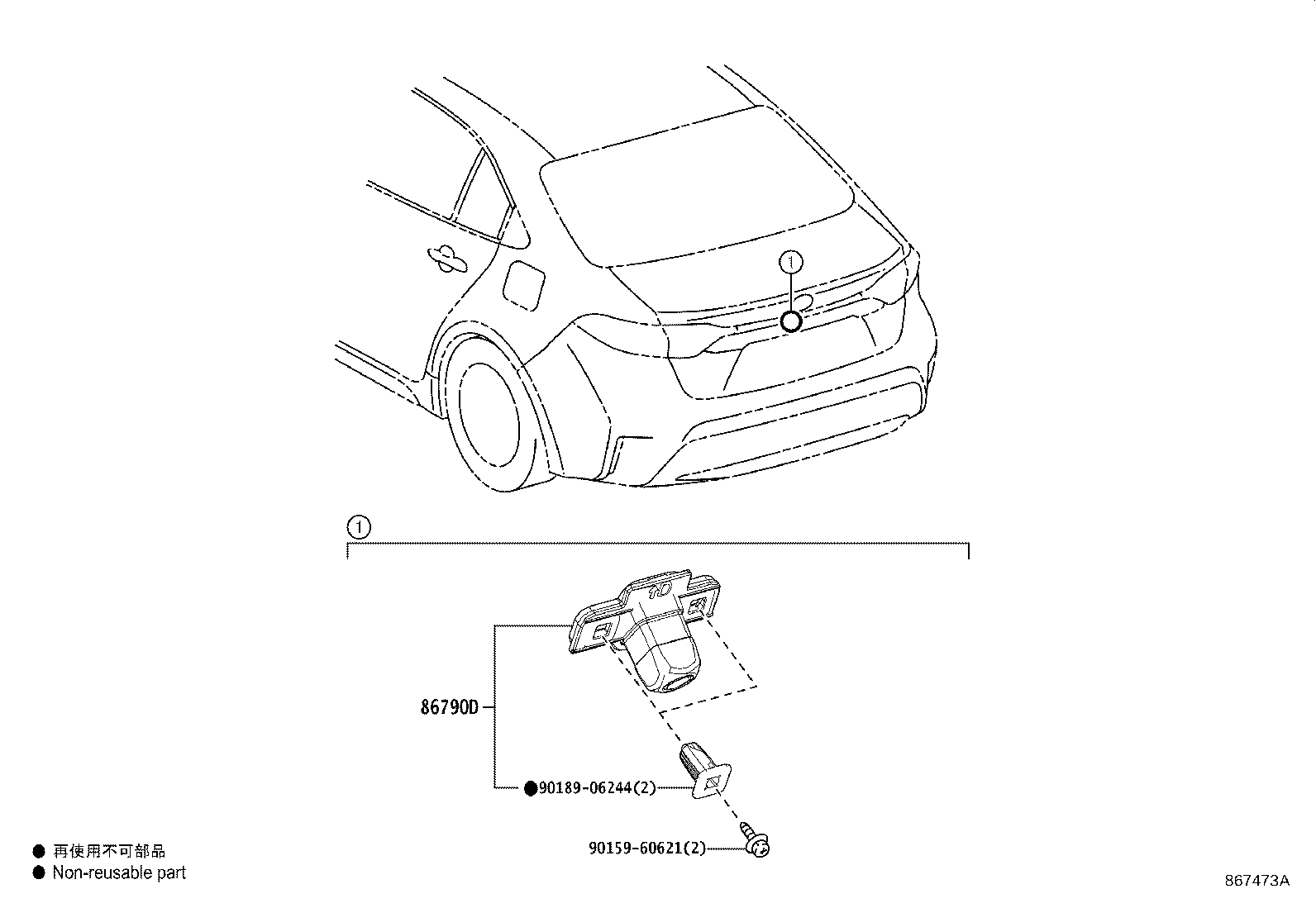 1

1

86790D

●90189-06244(2)

90159-60621(2)

● 再使用不可部品
● Non-reusable part

867473A