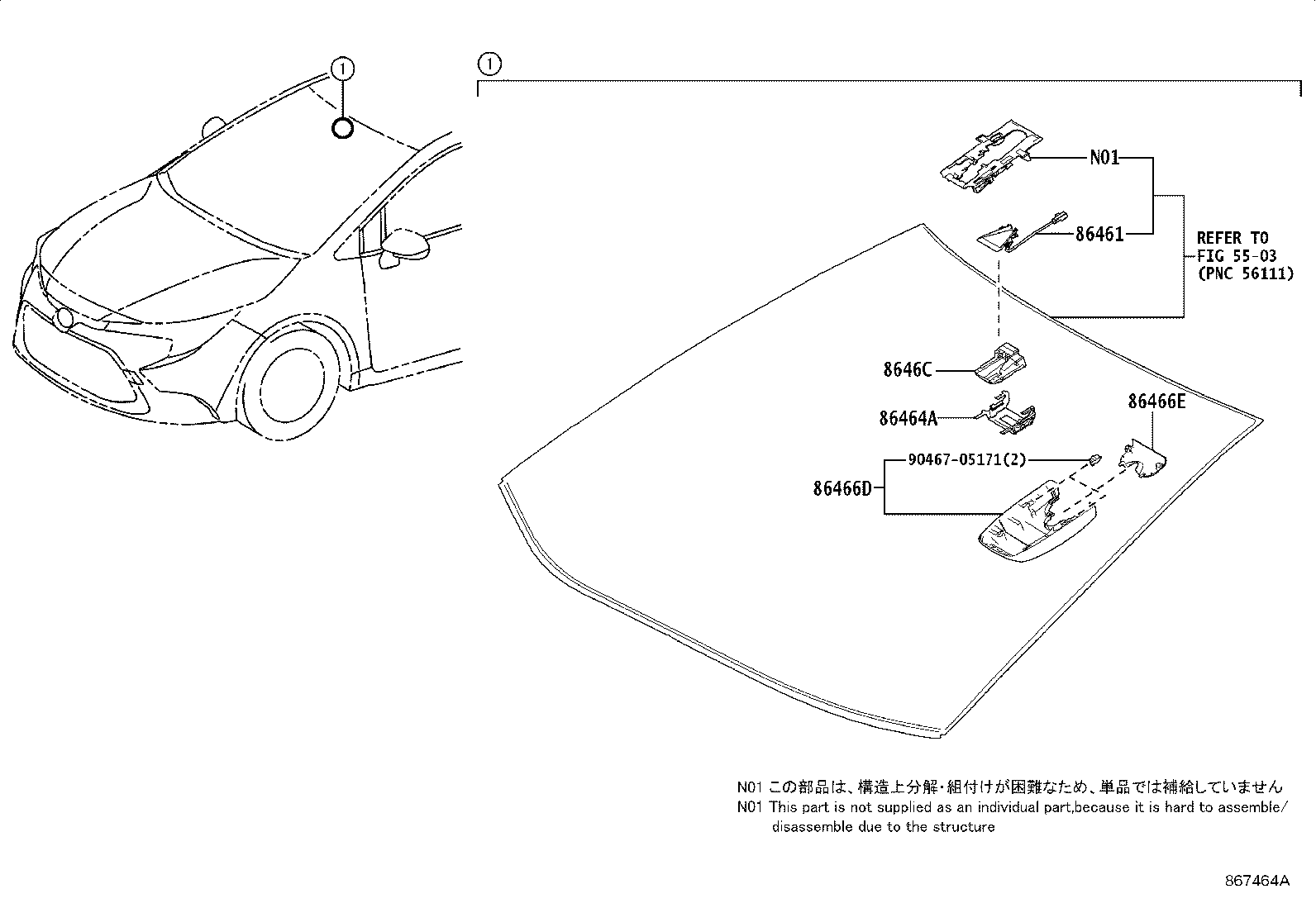 1

1

N01

86461

REFER TO
FIG 55-03
(PNC 56111)

8646C

86464A

86466E

90467-05171(2)

86466D

N01 この部品は、構造上分解・組付けが困難なため、単品では補給していません
N01 This part is not supplied as an individual part,because it is hard to assemble/ disassemble due to the structure

867464A