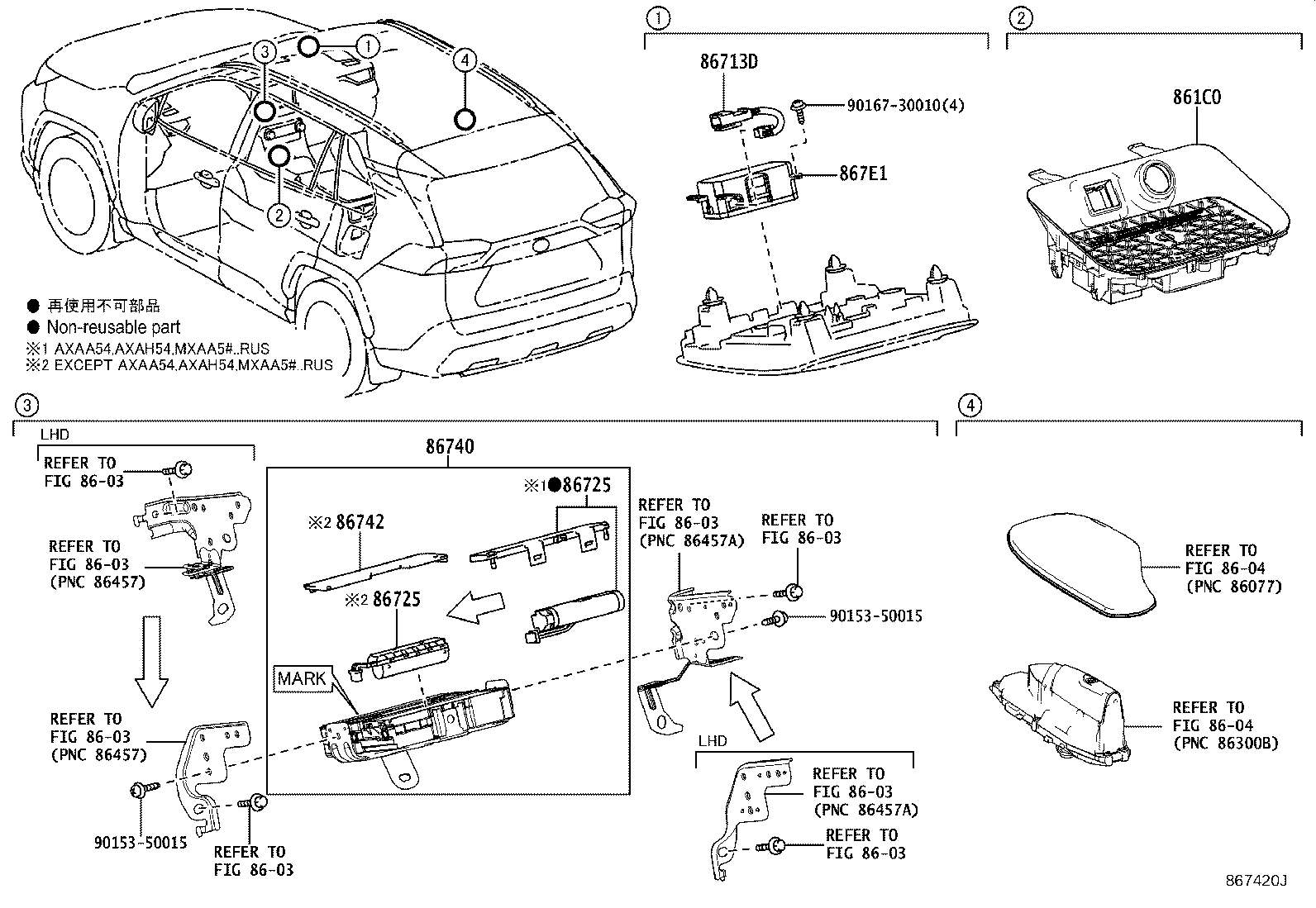 3
1
4
2

● 再使用不可部品
● Non-reusable part
※1 AXAA54,AXAH54,MXAA5#..RUS
※2 EXCEPT AXAA54,AXAH54,MXAA5#..RUS

1

86713D
90167-30010(4)
867E1

2

861C0

3

LHD
REFER TO FIG 86-03
REFER TO FIG 86-03 (PNC 86457)
REFER TO FIG 86-03 (PNC 86457)
90153-50015
REFER TO FIG 86-03

86740
※1●86725
※2 86742
※2 86725
MARK

REFER TO FIG 86-03 (PNC 86457A)
REFER TO FIG 86-03
90153-50015
LHD
REFER TO FIG 86-03 (PNC 86457A)
REFER TO FIG 86-03

4

REFER TO FIG 86-04 (PNC 86077)
REFER TO FIG 86-04 (PNC 86300B)

867420J