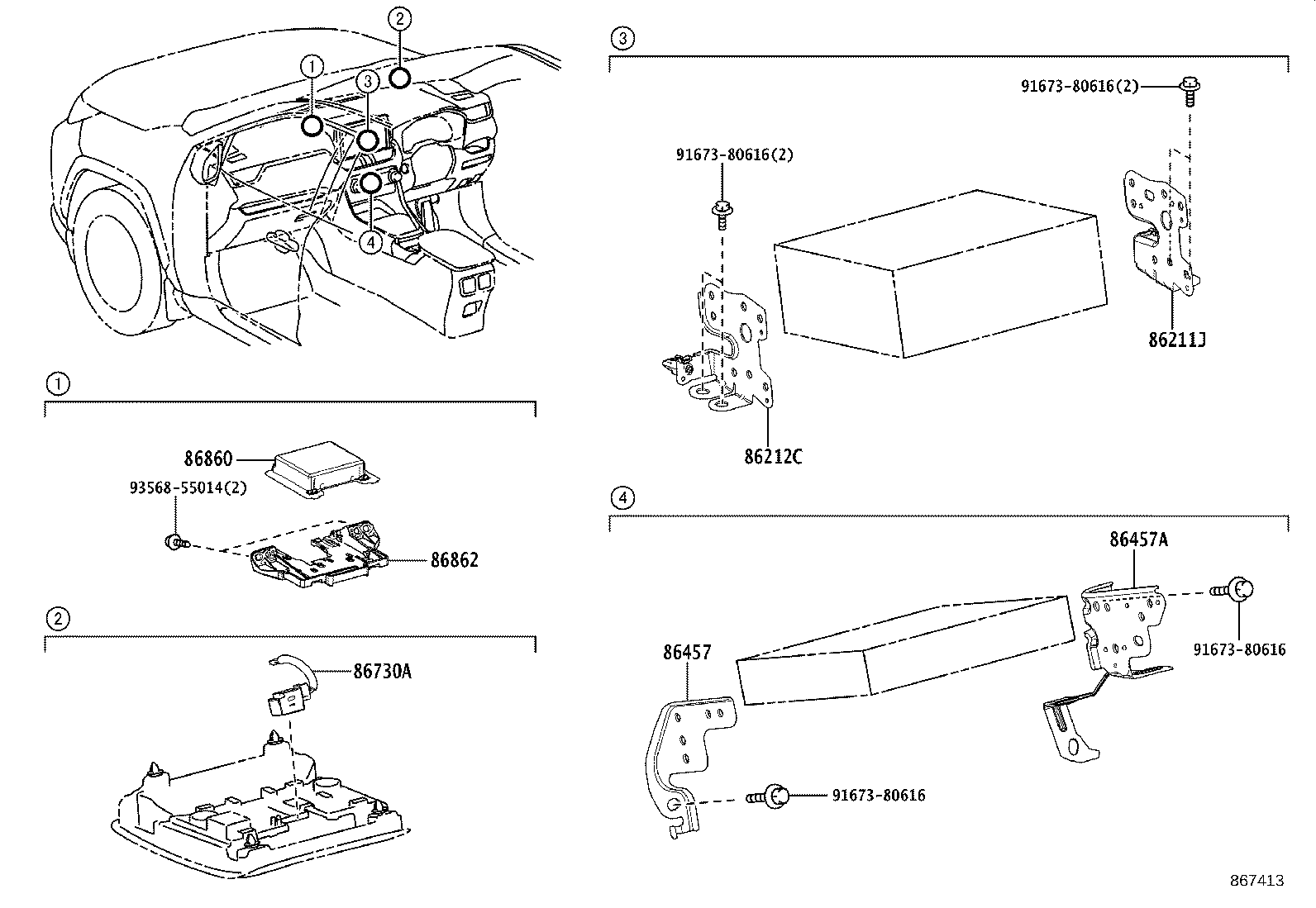 1
2
3
4

1
86860
93568-55014(2)
86862

2
86730A

3
91673-80616(2)
91673-80616(2)
86211J
86212C

4
86457A
91673-80616
86457
91673-80616

867413