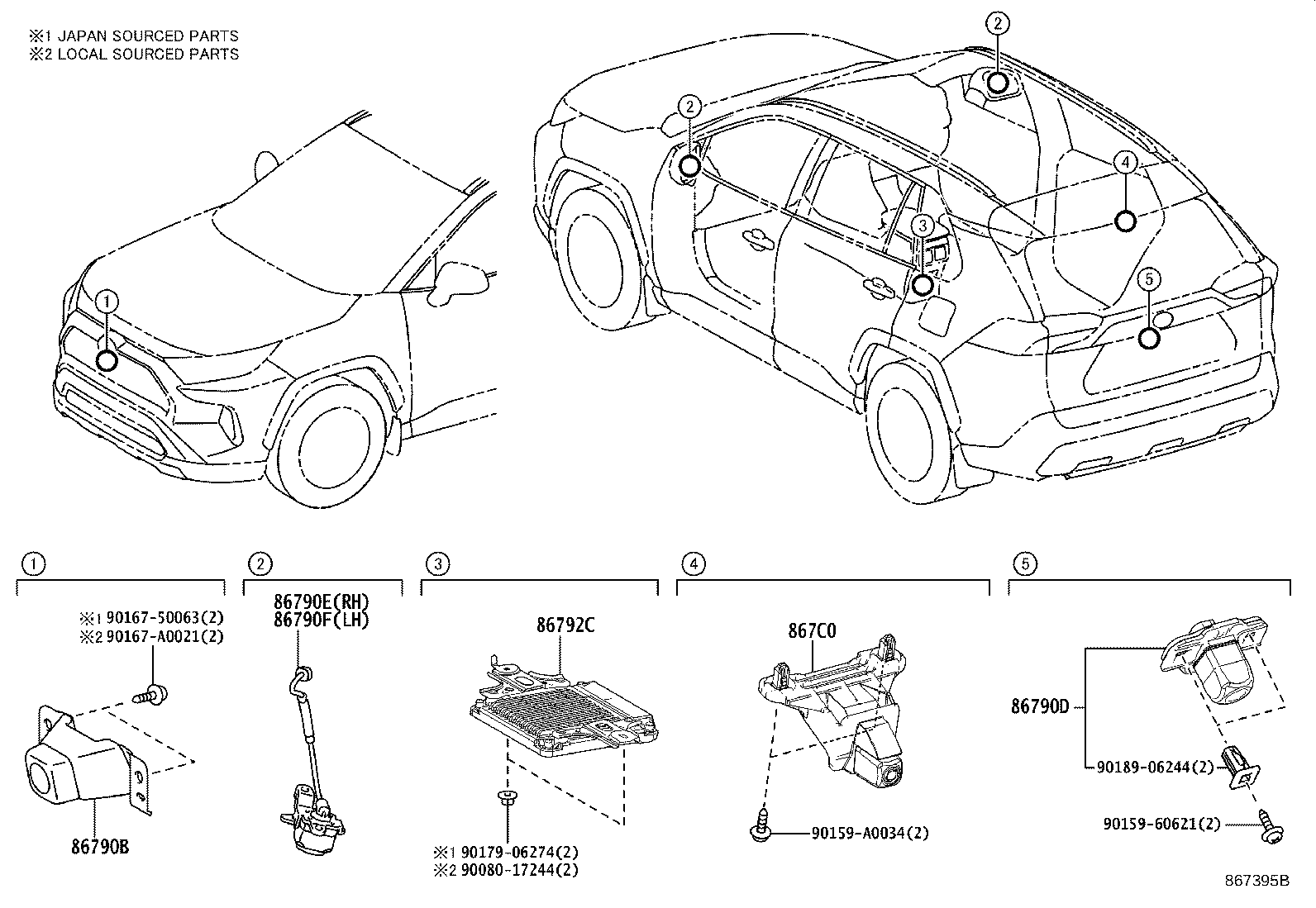 ※1 JAPAN SOURCED PARTS
※2 LOCAL SOURCED PARTS

1
2
2
3
4
5

1
※1 90167-50063(2)
※2 90167-A0021(2)
86790B

2
86790E(RH)
86790F(LH)

3
86792C
※1 90179-06274(2)
※2 90080-17244(2)

4
867C0
90159-A0034(2)

5
86790D
90189-06244(2)
90159-60621(2)

867395B