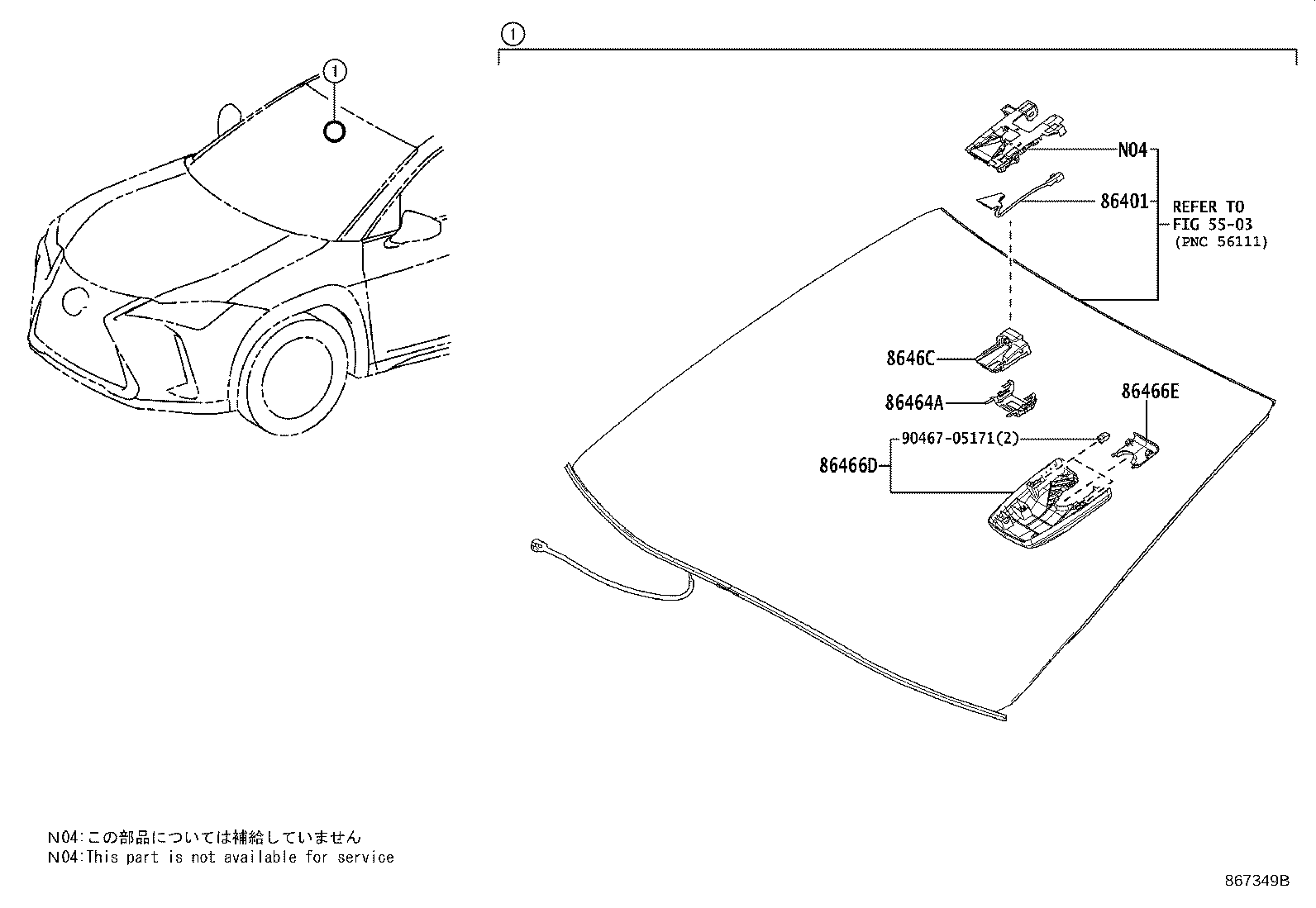 1

1

N04

86401

REFER TO
FIG 55-03
(PNC 56111)

8646C

86464A

86466E

90467-05171(2)

86466D

N04:この部品については補給していません
N04:This part is not available for service

867349B