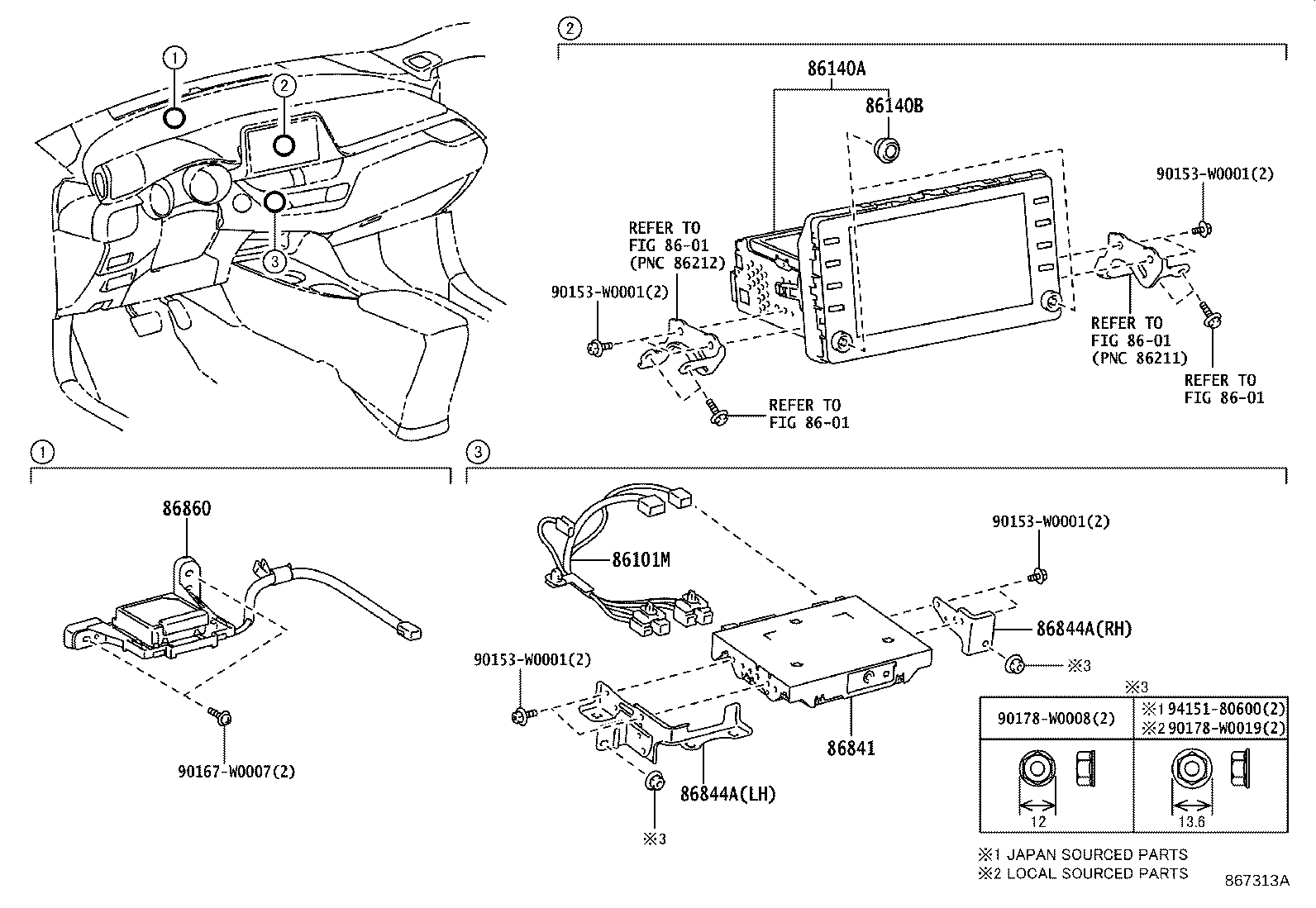 1
2
3

2

86140A
86140B
90153-W0001(2)
REFER TO
FIG 86-01
(PNC 86212)
90153-W0001(2)
REFER TO
FIG 86-01
(PNC 86211)
REFER TO
FIG 86-01
REFER TO
FIG 86-01

1

86860
90167-W0007(2)

3

86101M
90153-W0001(2)
86844A(RH)
※3
90153-W0001(2)
86841
86844A(LH)
※3

※3

| 90178-W0008(2) | ※1 94151-80600(2) ※2 90178-W0019(2) |
|---|---|
| 12 | 13.6 |

※1 JAPAN SOURCED PARTS
※2 LOCAL SOURCED PARTS

867313A