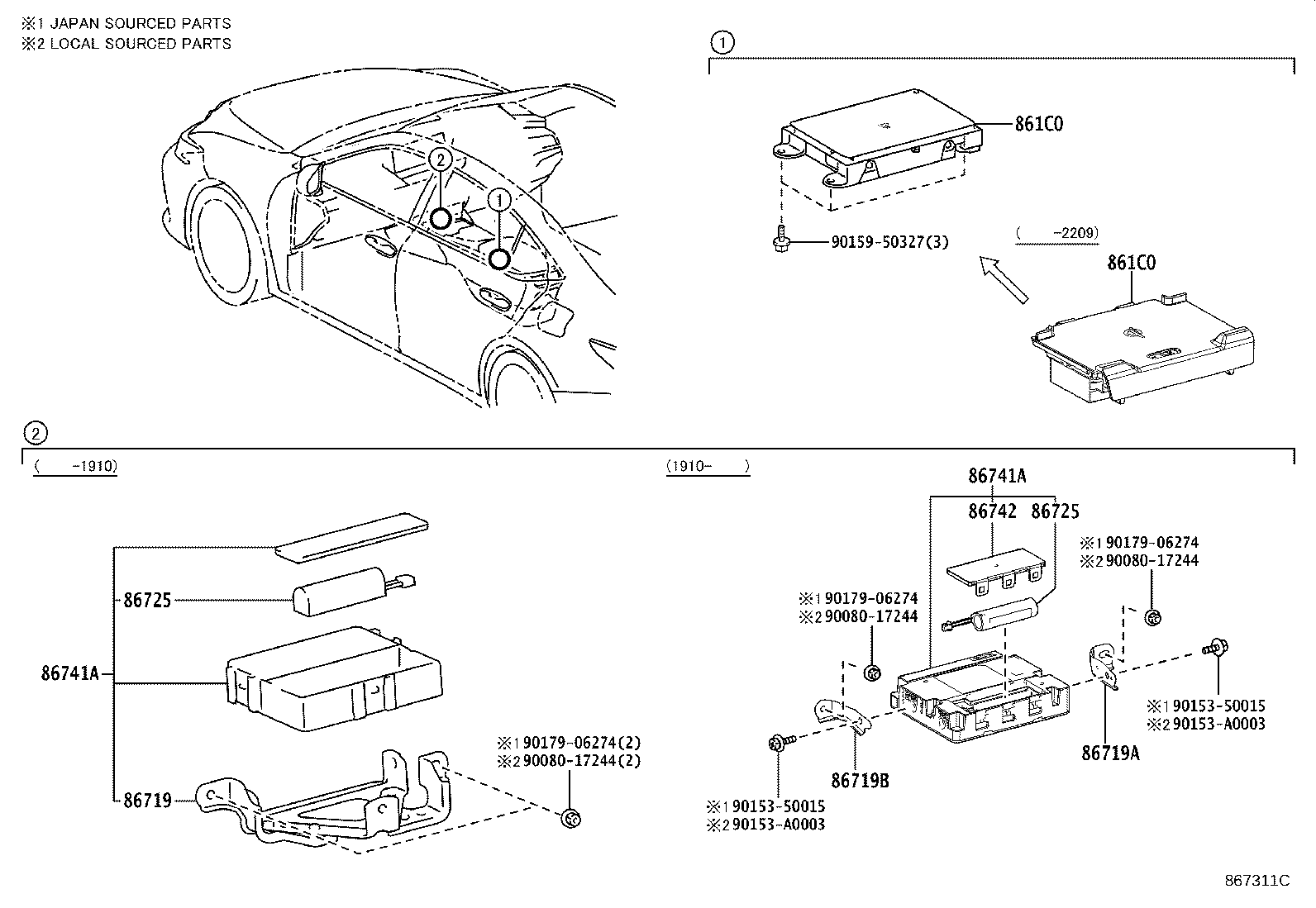 ※1 JAPAN SOURCED PARTS
※2 LOCAL SOURCED PARTS

2
1

1

861C0

90159-50327(3)

( -2209)

861C0

2

( -1910)

86725

86741A

86719

※1 90179-06274(2)
※2 90080-17244(2)

(1910- )

86741A

86742 86725

※1 90179-06274
※2 90080-17244

※1 90179-06274
※2 90080-17244

※1 90153-50015
※2 90153-A0003

86719A

86719B

※1 90153-50015
※2 90153-A0003

867311C