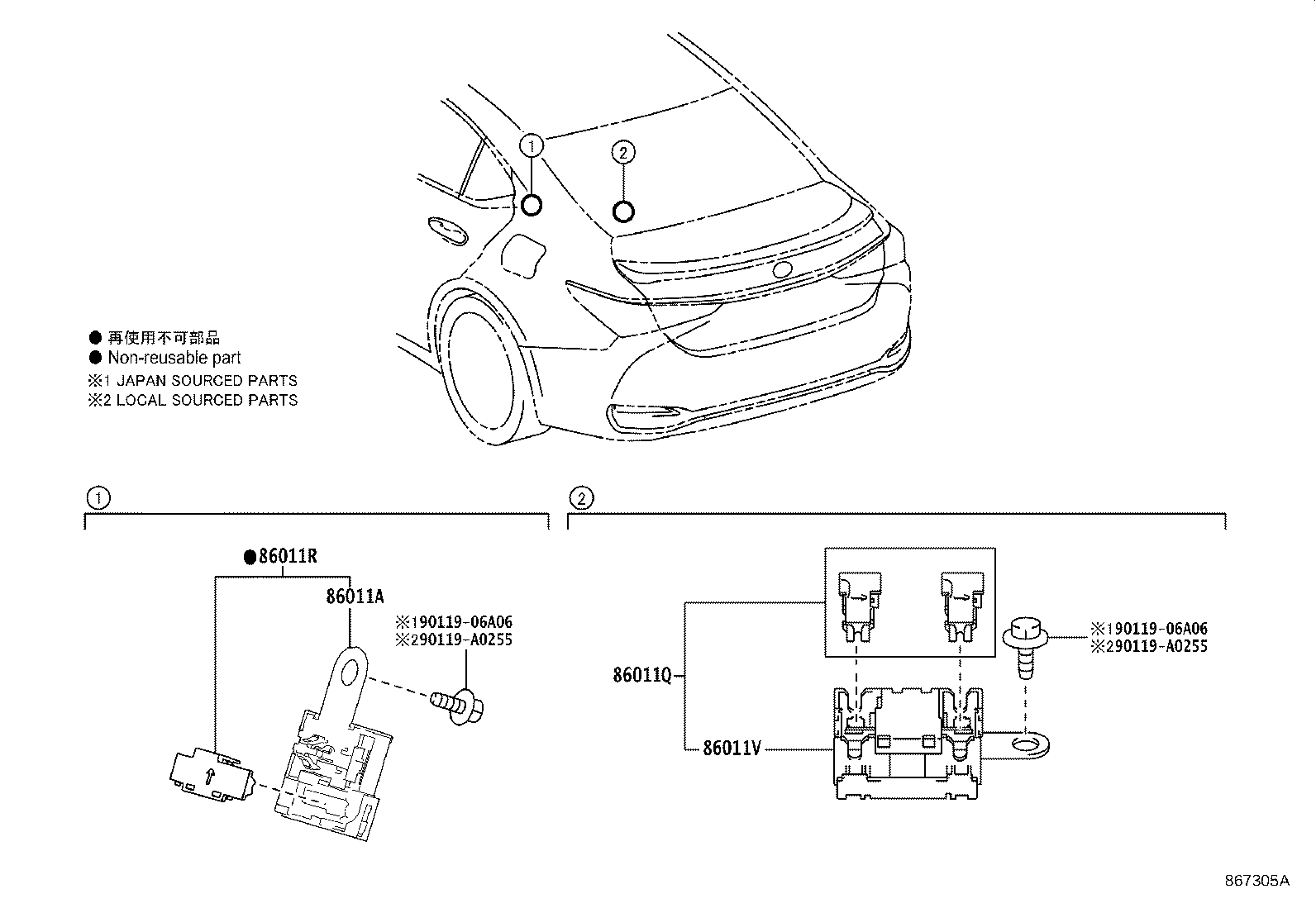 1
2

● 再使用不可部品
● Non-reusable part
※1 JAPAN SOURCED PARTS
※2 LOCAL SOURCED PARTS

1

●86011R
86011A
※190119-06A06
※290119-A0255

2

86011Q
86011V
※190119-06A06
※290119-A0255

867305A