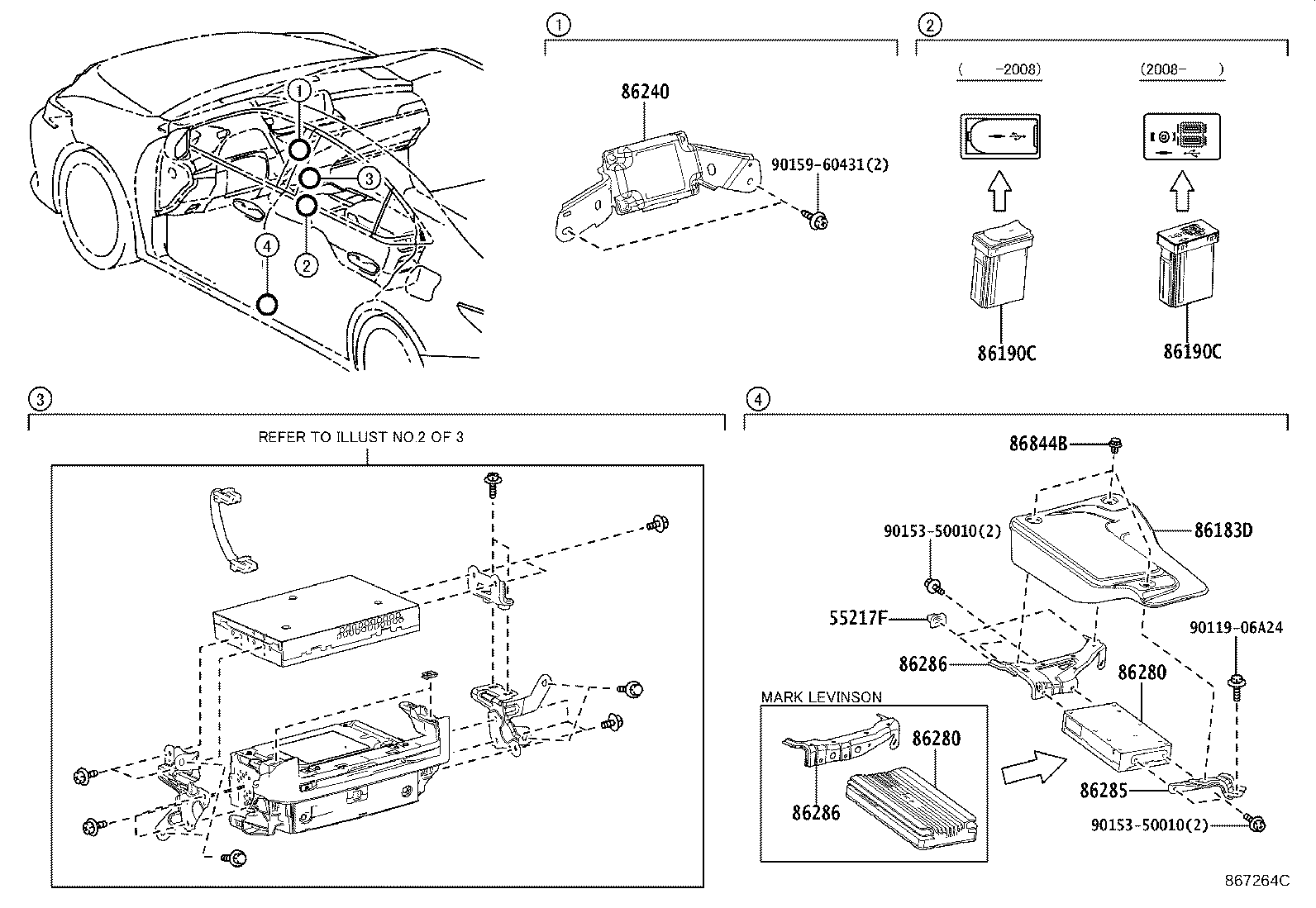 1
3
2
4

1
86240
90159-60431(2)

2
( -2008)
(2008- )
86190C
86190C

3
REFER TO ILLUST NO.2 OF 3

4
86844B
90153-50010(2)
86183D
55217F
90119-06A24
86286
86280
MARK LEVINSON
86280
86286
86285
90153-50010(2)

867264C