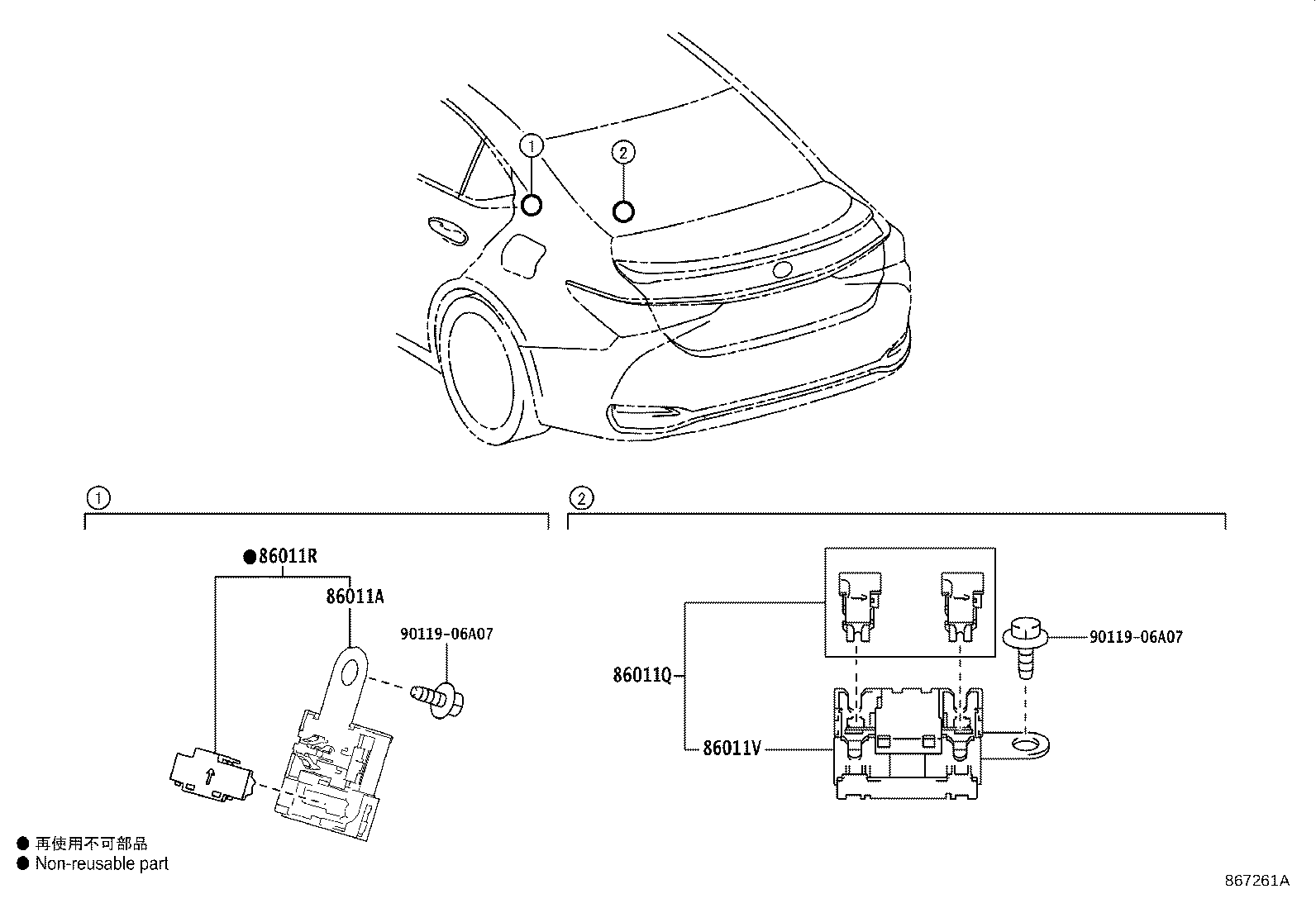 ①
②

①
●86011R
86011A
90119-06A07

②
86011Q
86011V
90119-06A07

● 再使用不可部品
● Non-reusable part

867261A