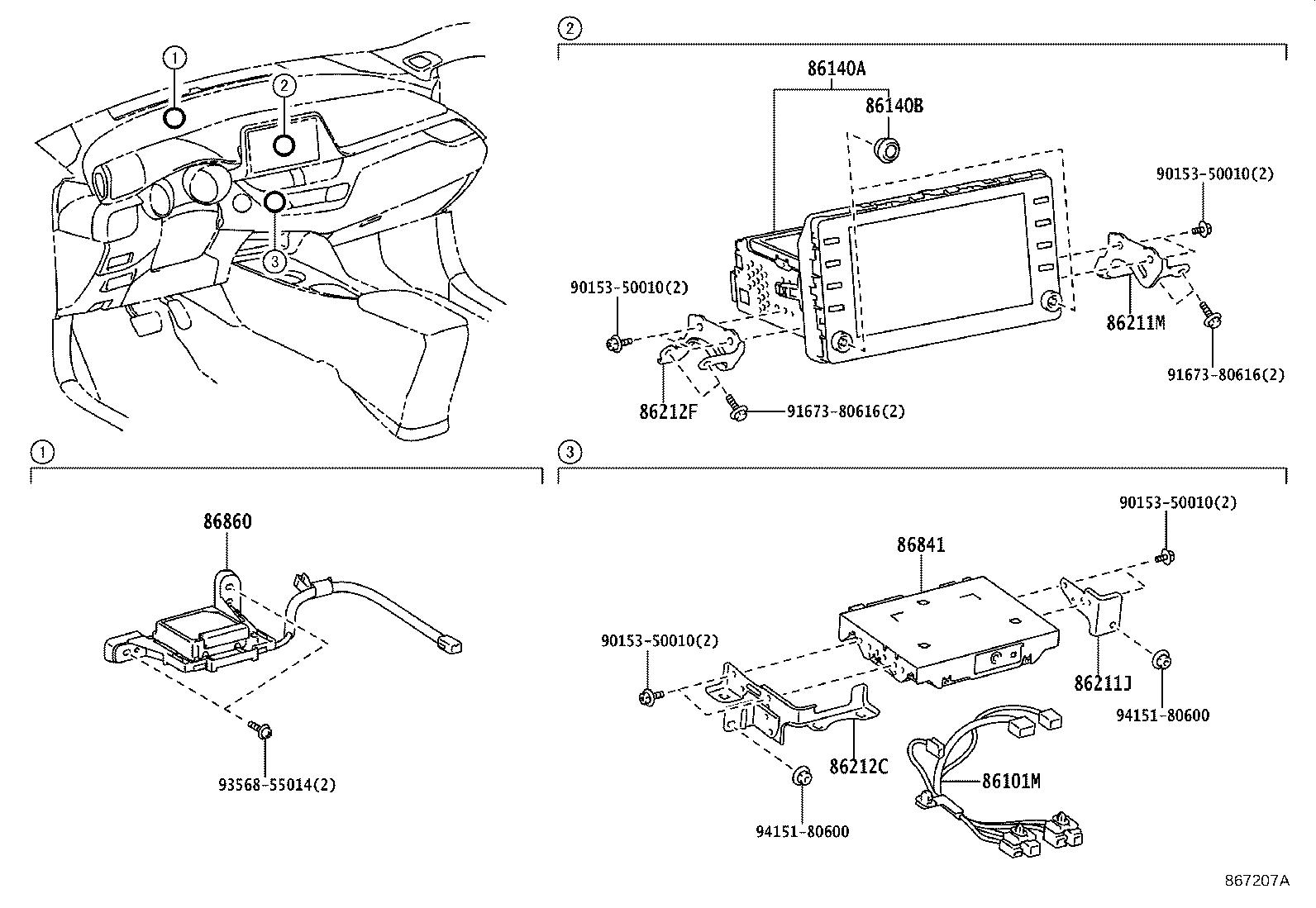 1
2
3

2

86140A
86140B
90153-50010(2)
90153-50010(2)
86211M
91673-80616(2)
86212F
91673-80616(2)

1

86860
93568-55014(2)

3

90153-50010(2)
86841
90153-50010(2)
86211J
94151-80600
86212C
86101M
94151-80600

867207A