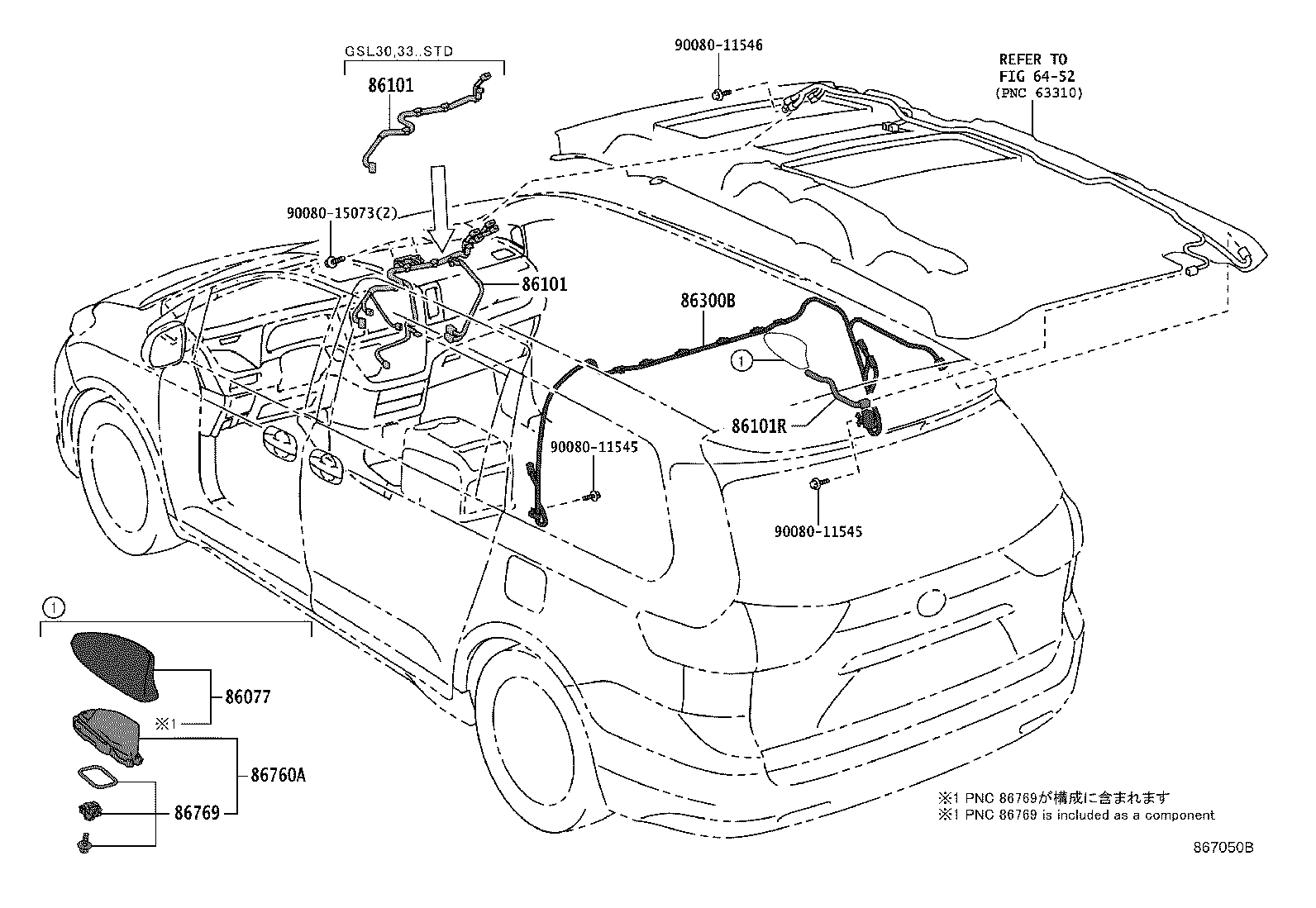 GSL30,33..STD

86101

90080-11546

REFER TO
FIG 64-52
(PNC 63310)

90080-15073(2)

86101

86300B

①

86101R

90080-11545

90080-11545

①

86077

※1

86760A

86769

※1 PNC 86769が構成に含まれます
※1 PNC 86769 is included as a component

867050B