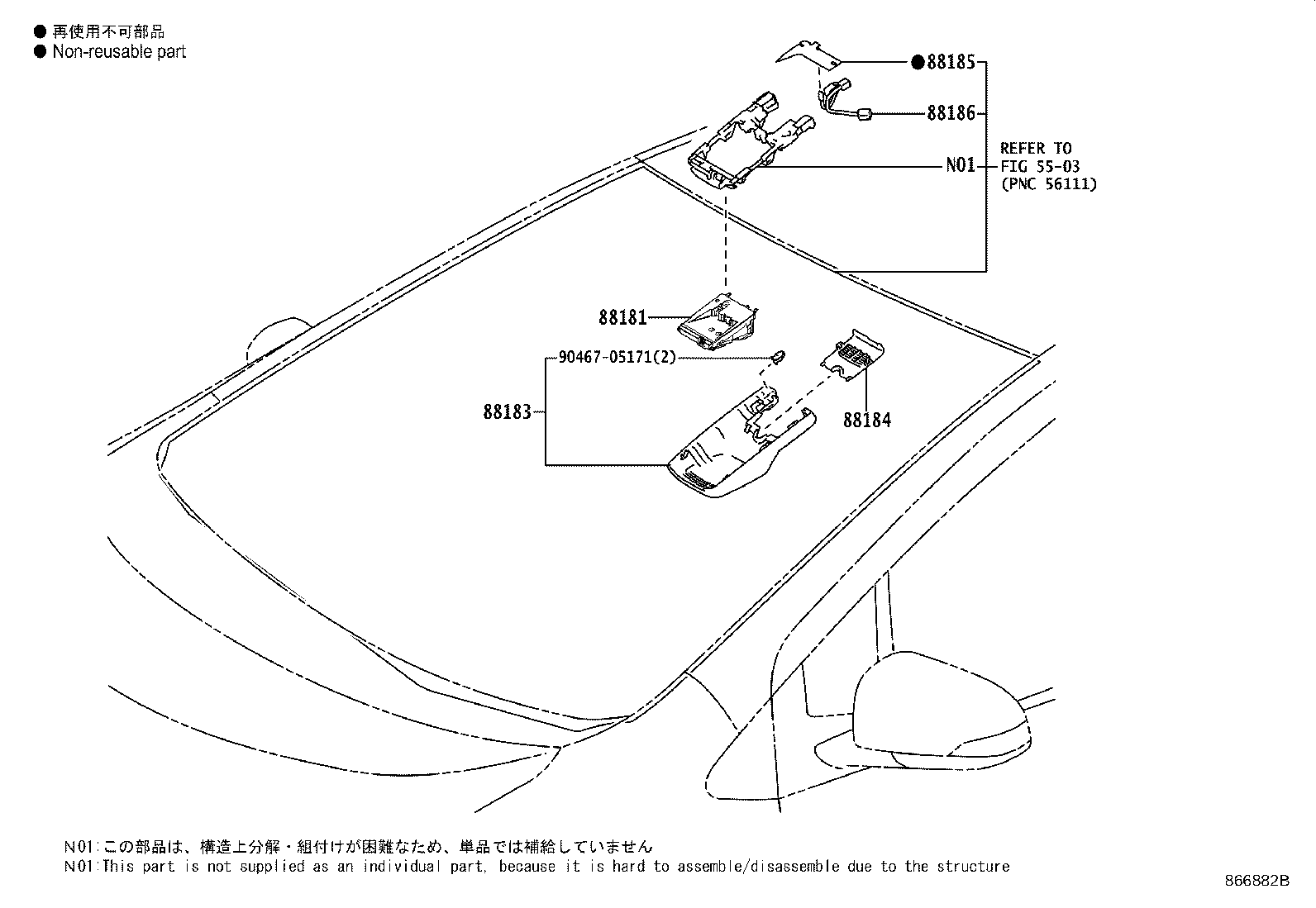 ● 再使用不可部品
● Non-reusable part

●88185

88186

N01

REFER TO
FIG 55-03
(PNC 56111)

88181

90467-05171(2)

88183

88184

N01:この部品は、構造上分解・組付けが困難なため、単品では補給していません
N01:This part is not supplied as an individual part, because it is hard to assemble/disassemble due to the structure

866882B