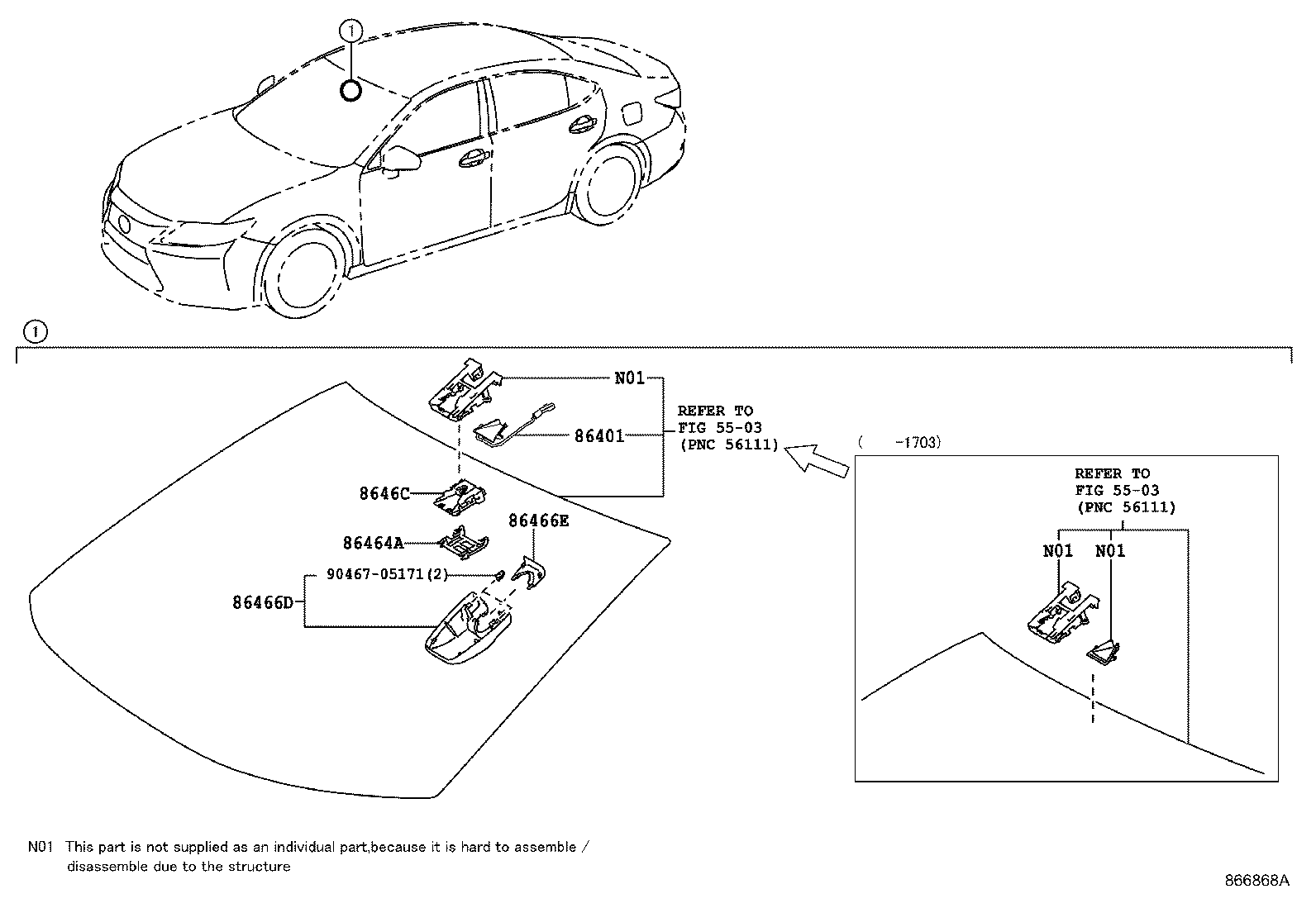 1

1

N01

86401

REFER TO
FIG 55-03
(PNC 56111)

8646C

86464A

86466E

90467-05171(2)

86466D

( -1703)

REFER TO
FIG 55-03
(PNC 56111)

N01 N01

N01 This part is not supplied as an individual part,because it is hard to assemble / disassemble due to the structure

866868A