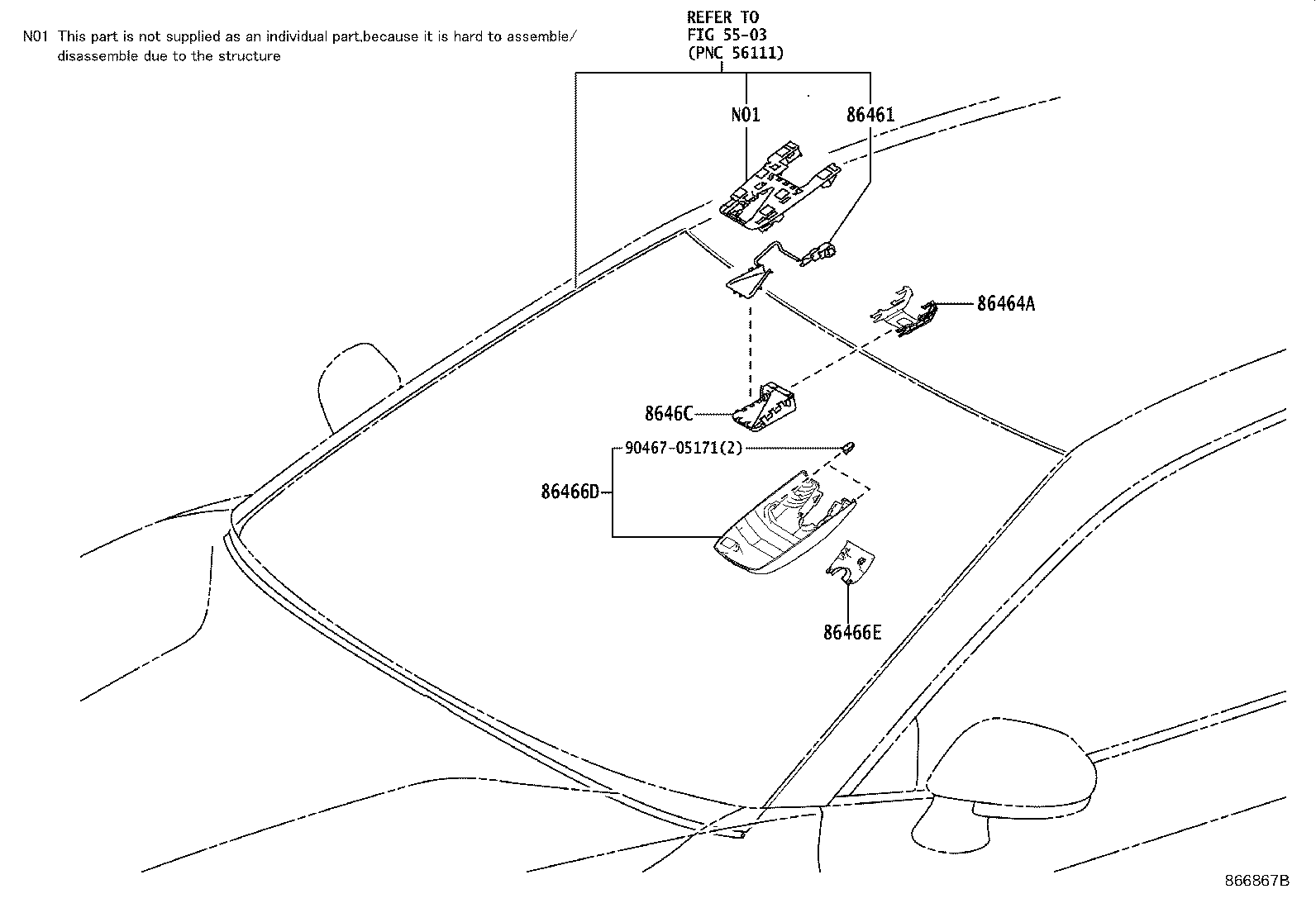 N01 This part is not supplied as an individual part.because it is hard to assemble/ disassemble due to the structure

REFER TO
FIG 55-03
(PNC 56111)

N01

86461

86464A

8646C

90467-05171(2)

86466D

86466E

866867B