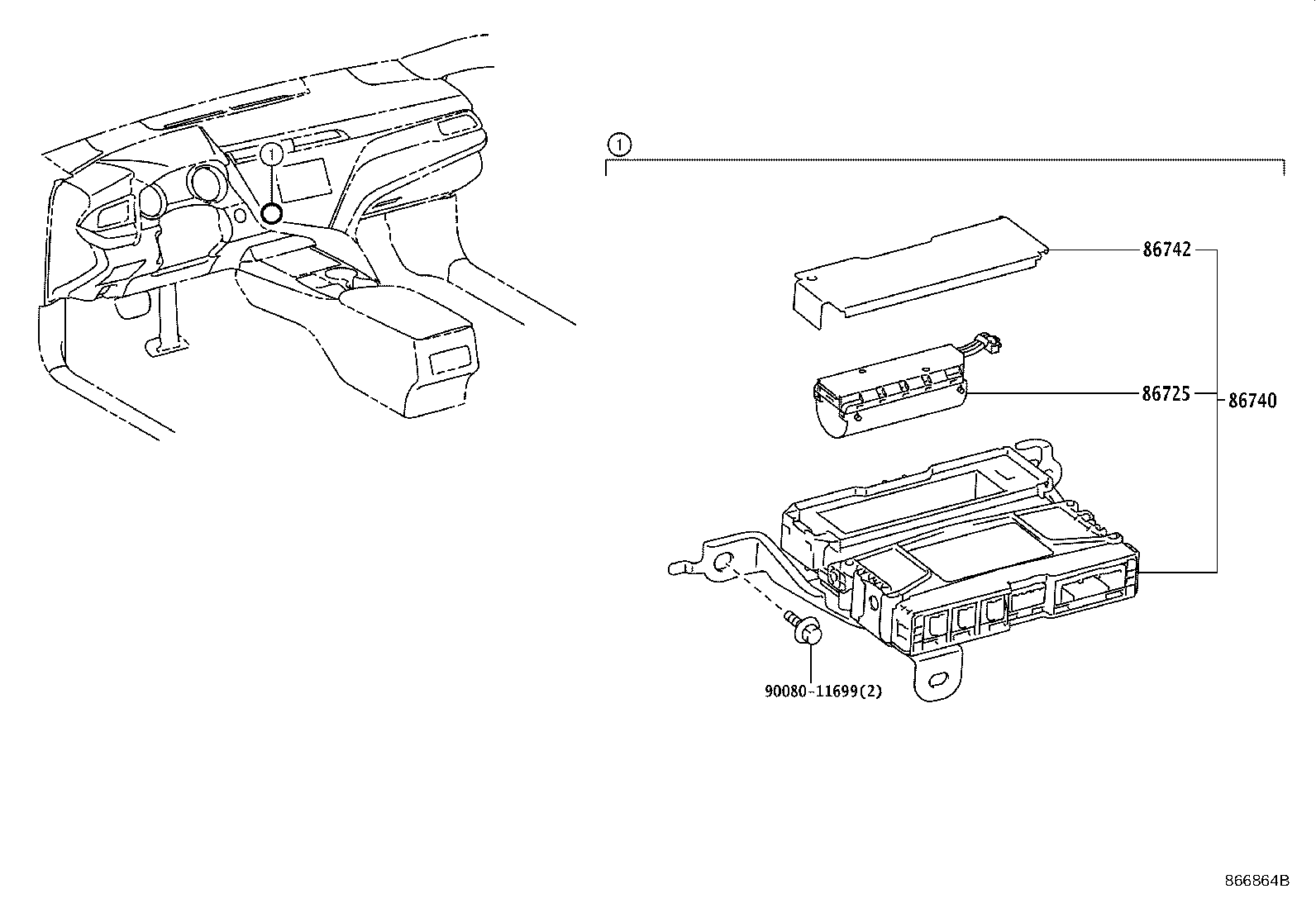 1

1

86742

86725

86740

90080-11699(2)

866864B