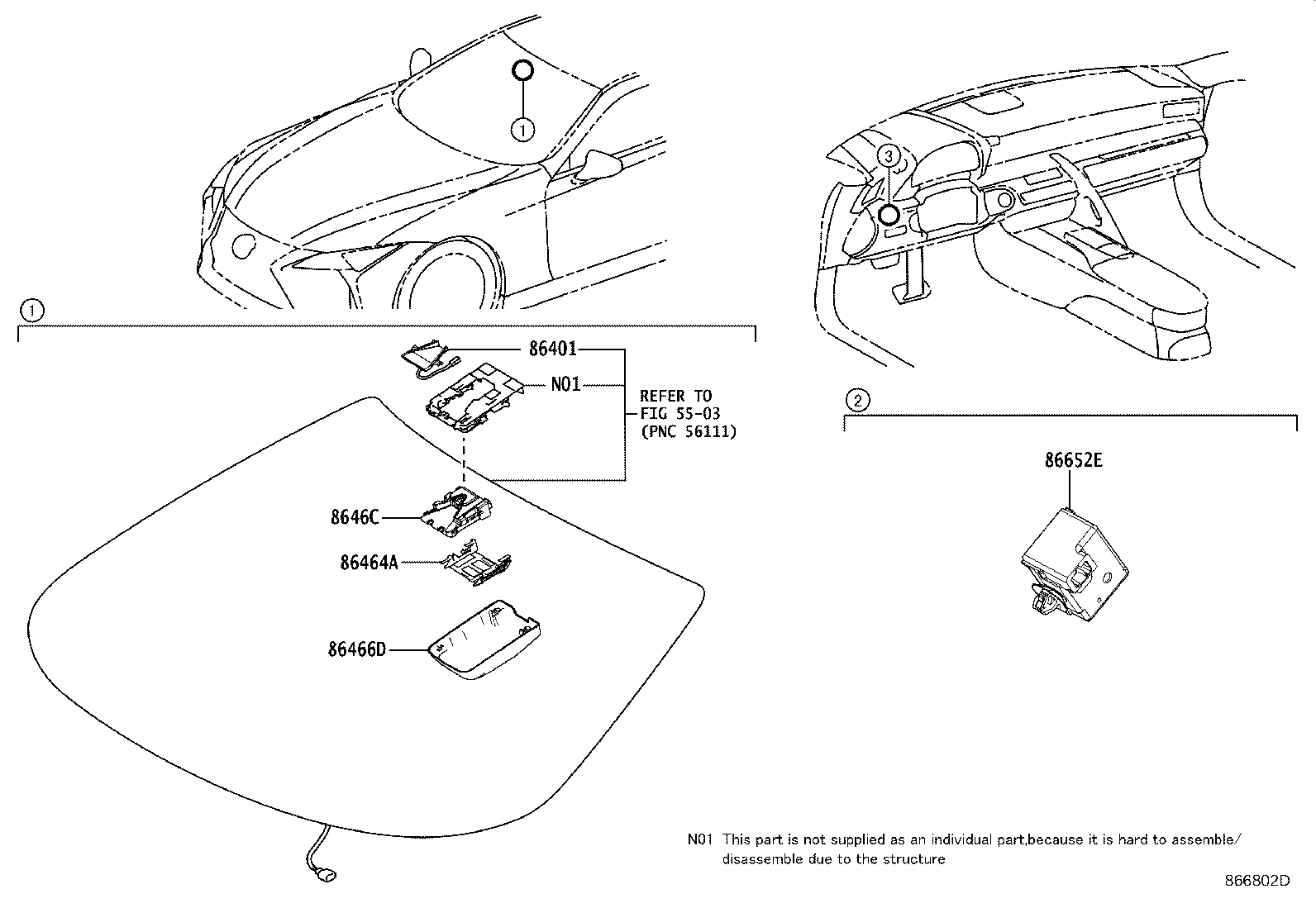 1

3

1

86401

N01

REFER TO FIG 55-03 (PNC 56111)

8646C

86464A

86466D

2

86652E

N01 This part is not supplied as an individual part,because it is hard to assemble/ disassemble due to the structure

866802D