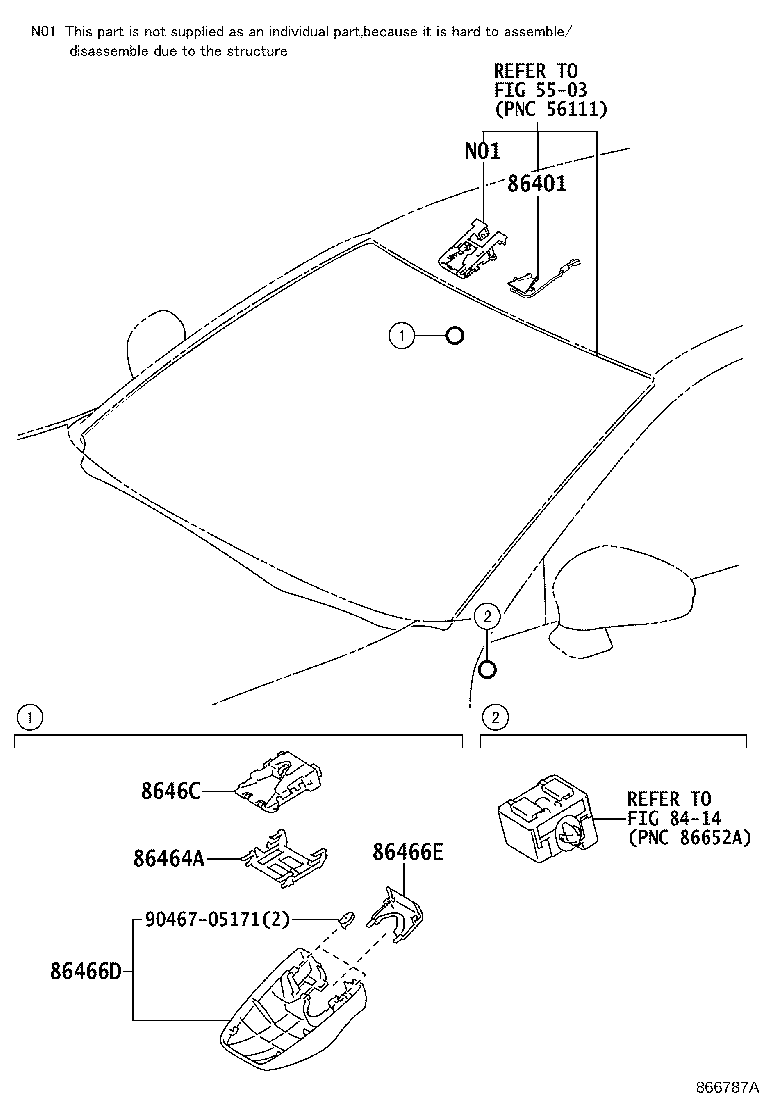 N01 This part is not supplied as an individual part,because it is hard to assemble/ disassemble due to the structure

REFER TO
FIG 55-03
(PNC 56111)

N01

86401

1

2

1

2

8646C

86464A

86466E

90467-05171(2)

86466D

REFER TO
FIG 84-14
(PNC 86652A)

866787A