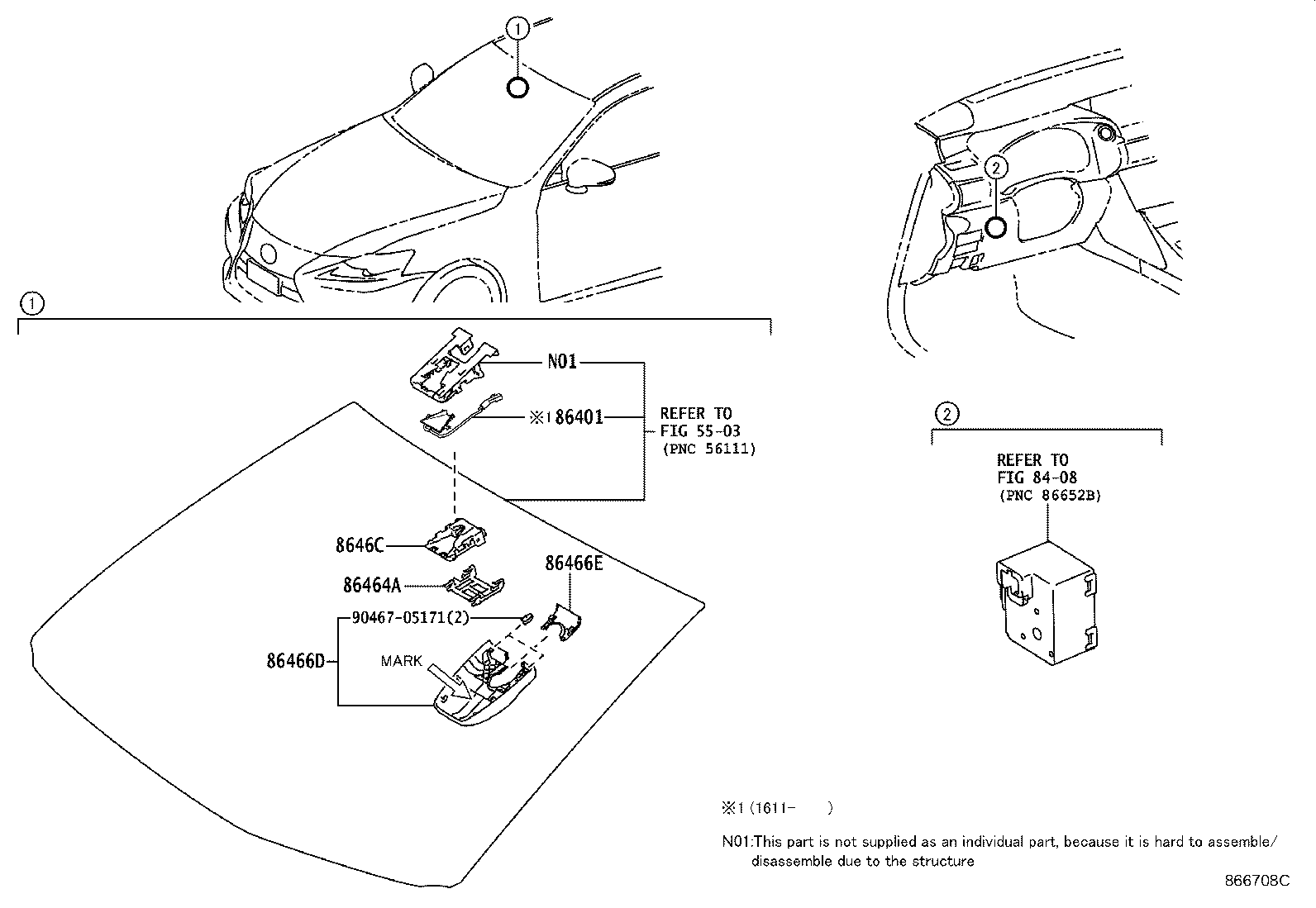 ①

②

①

N01

※1 86401

REFER TO
FIG 55-03
(PNC 56111)

8646C

86464A

86466E

90467-05171(2)

86466D

MARK

②

REFER TO
FIG 84-08
(PNC 86652B)

※1 (1611- )

N01:This part is not supplied as an individual part, because it is hard to assemble/ disassemble due to the structure

866708C