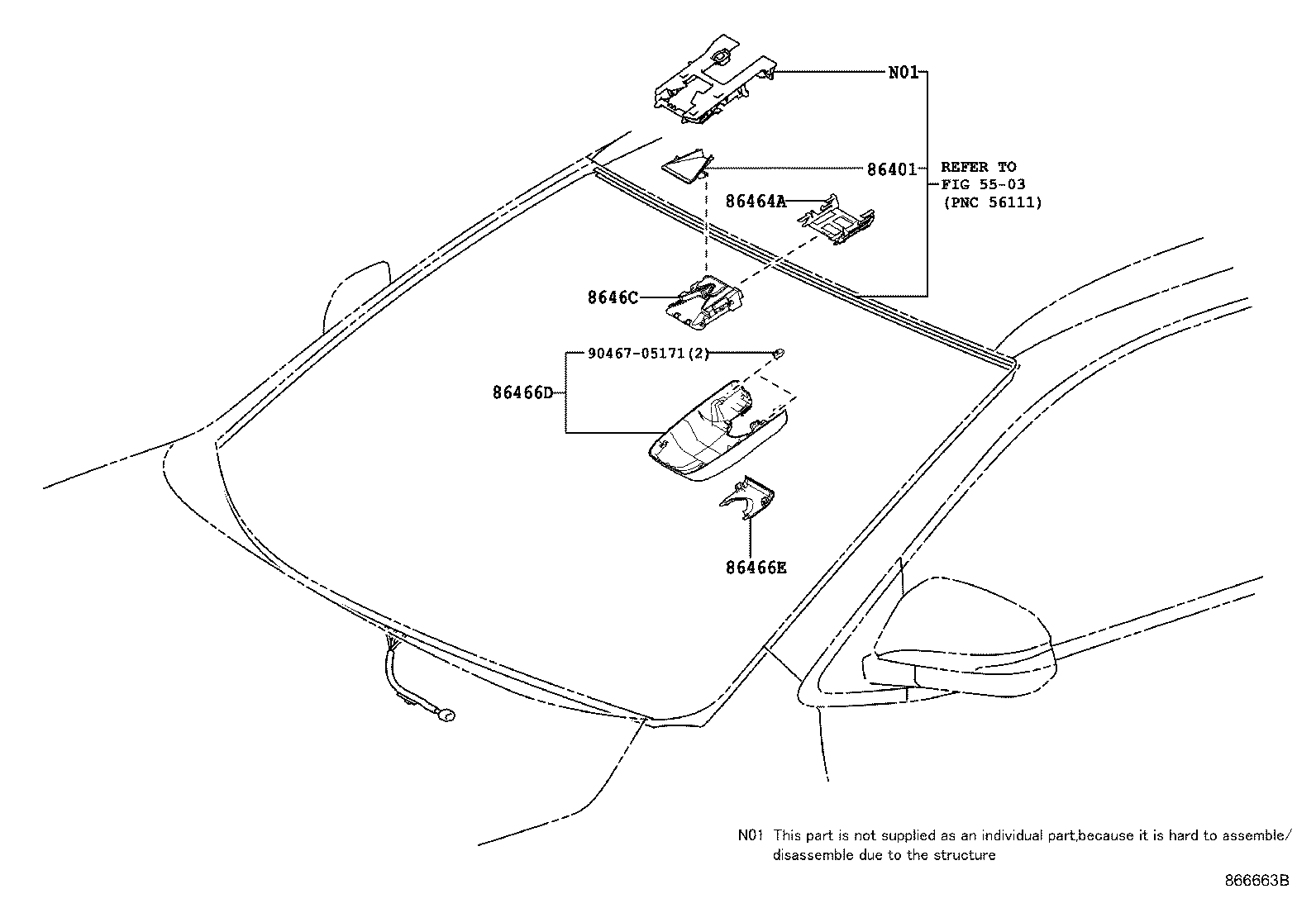 N01

86401

REFER TO FIG 55-03 (PNC 56111)

86464A

8646C

90467-05171(2)

86466D

86466E

N01 This part is not supplied as an individual part,because it is hard to assemble/ disassemble due to the structure

866663B