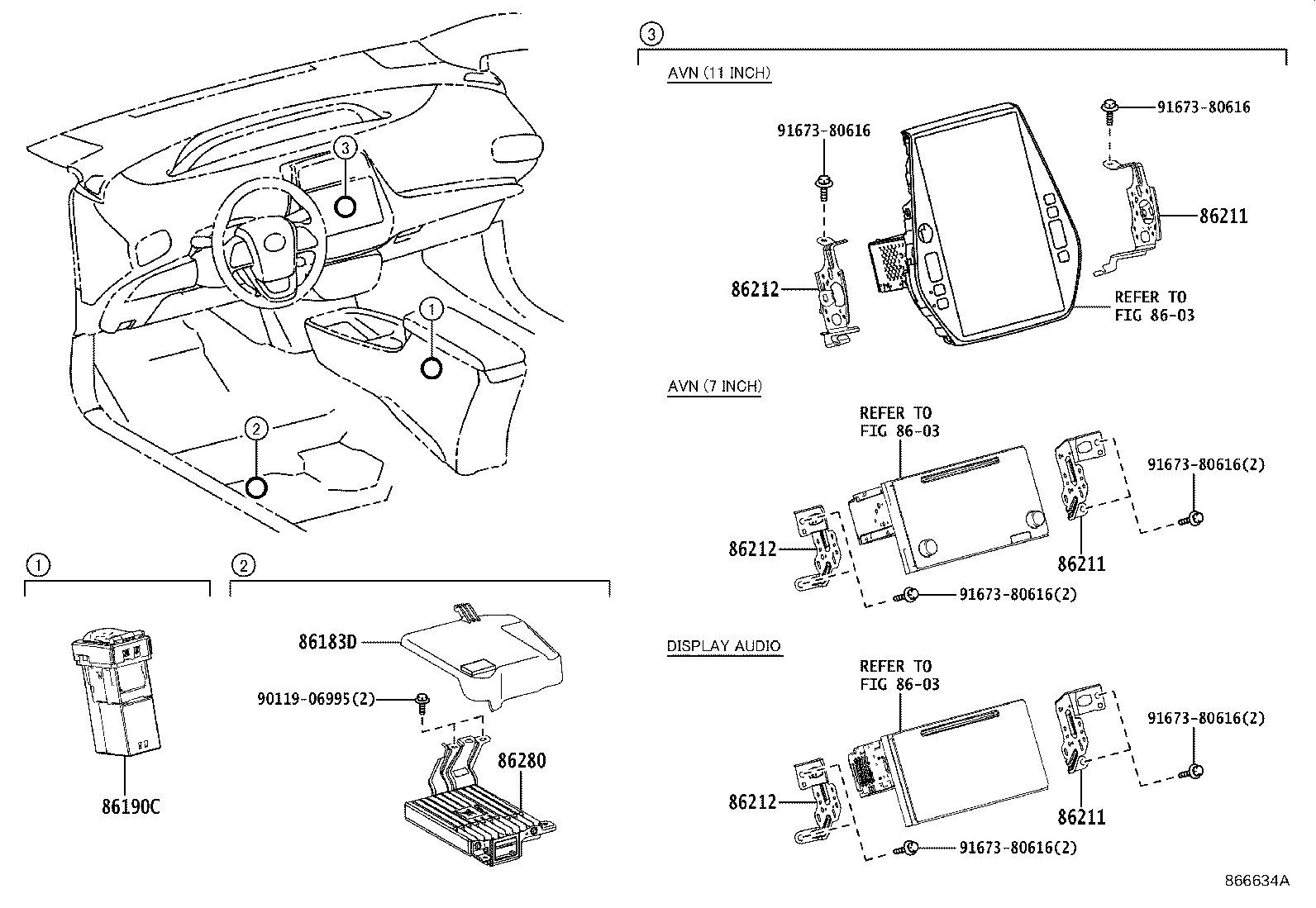 3
1
2

1
86190C

2
86183D
90119-06995(2)
86280

3
AVN (11 INCH)
91673-80616
91673-80616
86211
86212
REFER TO
FIG 86-03

AVN (7 INCH)
REFER TO
FIG 86-03
91673-80616(2)
86212
86211
91673-80616(2)

DISPLAY AUDIO
REFER TO
FIG 86-03
91673-80616(2)
86212
86211
91673-80616(2)

866634A