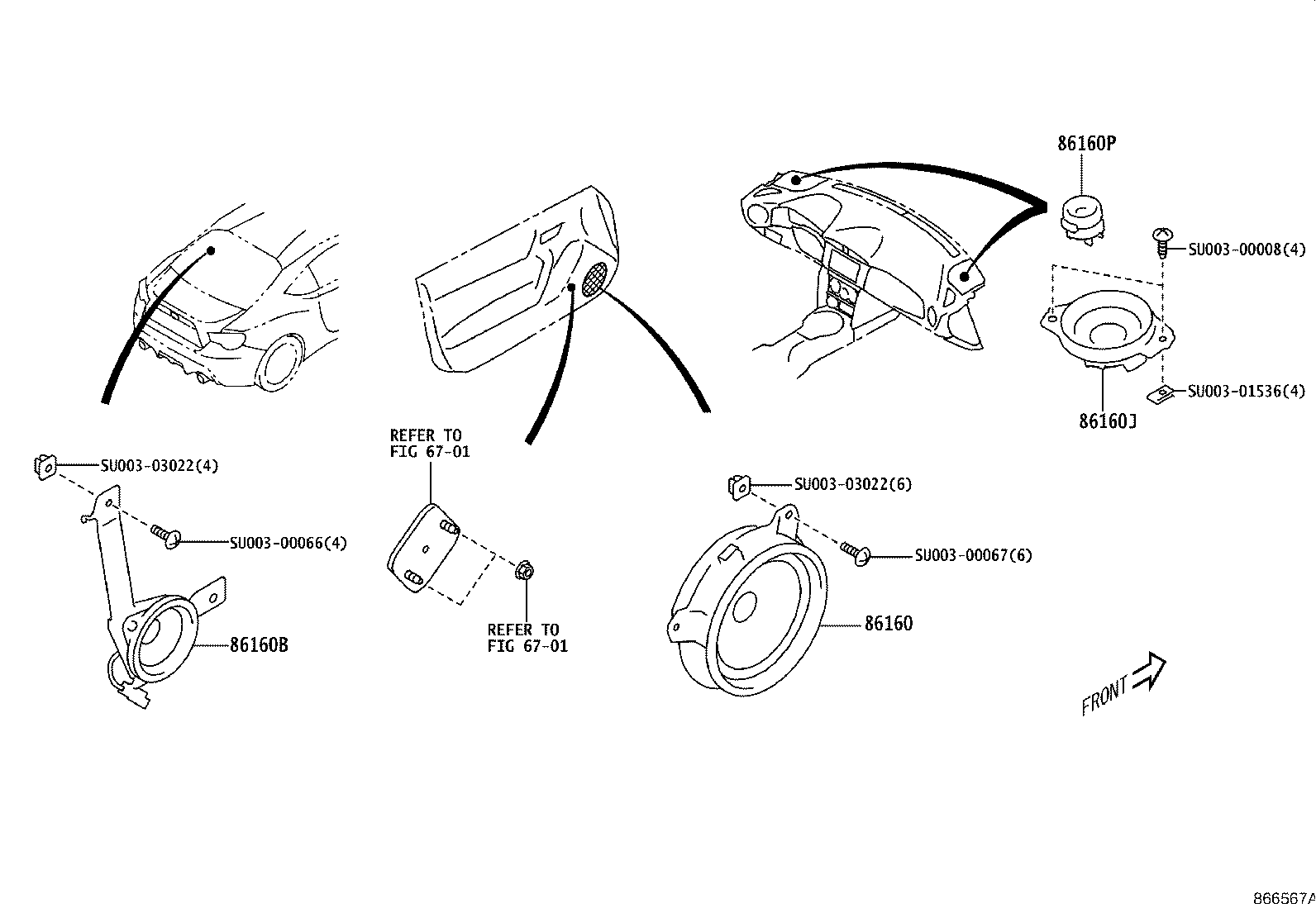 86160P

SU003-00008(4)

SU003-01536(4)

86160J

REFER TO
FIG 67-01

SU003-03022(4)

SU003-00066(4)

86160B

REFER TO
FIG 67-01

SU003-03022(6)

SU003-00067(6)

86160

FRONT

866567A