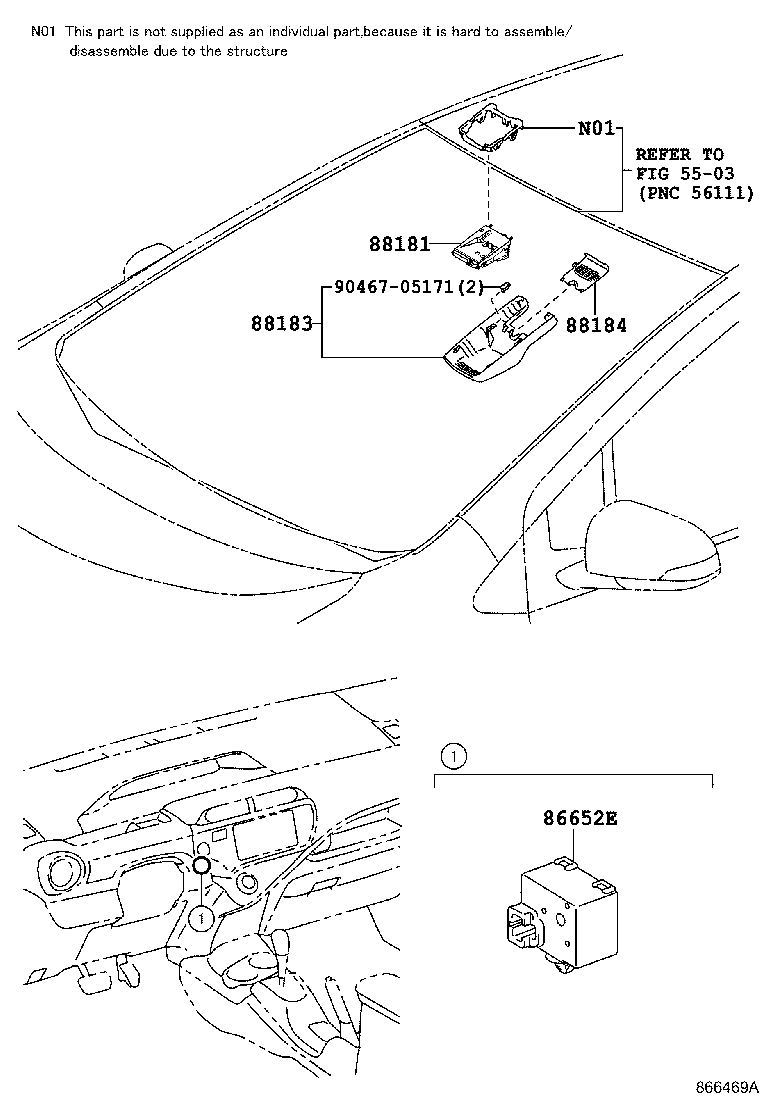 N01 This part is not supplied as an individual part,because it is hard to assemble/ disassemble due to the structure

N01

REFER TO FIG 55-03 (PNC 56111)

88181

90467-05171(2)

88183

88184

1

1

86652E

866469A