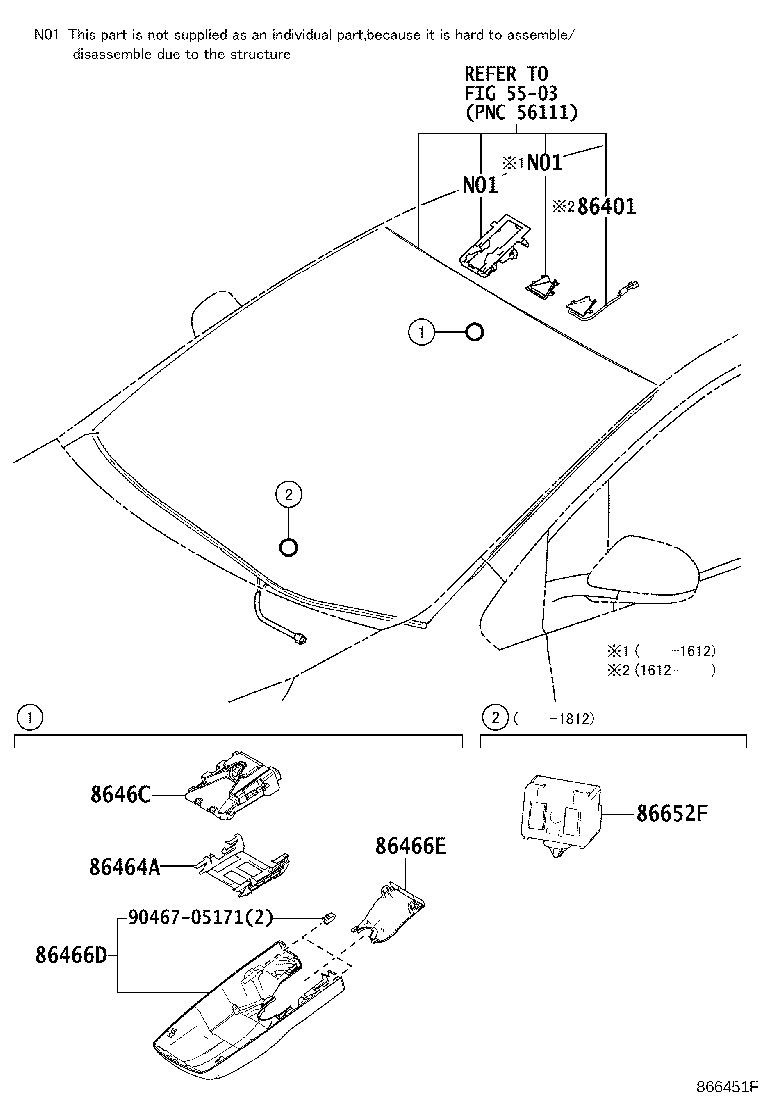 N01 This part is not supplied as an individual part,because it is hard to assemble/ disassemble due to the structure

REFER TO
FIG 55-03
(PNC 56111)

※1 N01
N01
※2 86401

1
2

※1 ( -1612)
※2 (1612- )

1

2 ( -1812)

8646C
86464A
86466E
90467-05171(2)
86466D
86652F

866451F