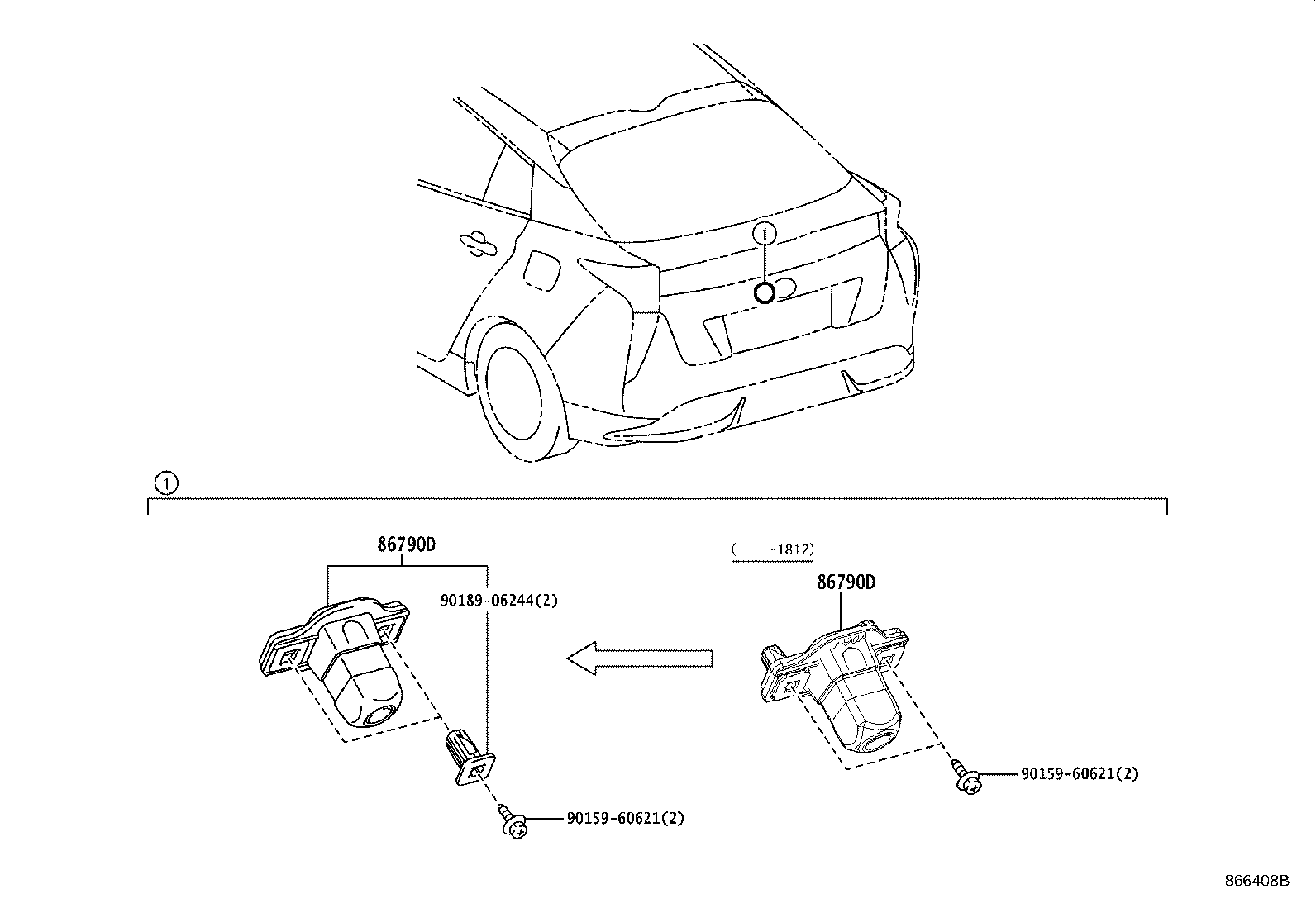 1

1

86790D

90189-06244(2)

90159-60621(2)

( -1812)

86790D

90159-60621(2)

866408B