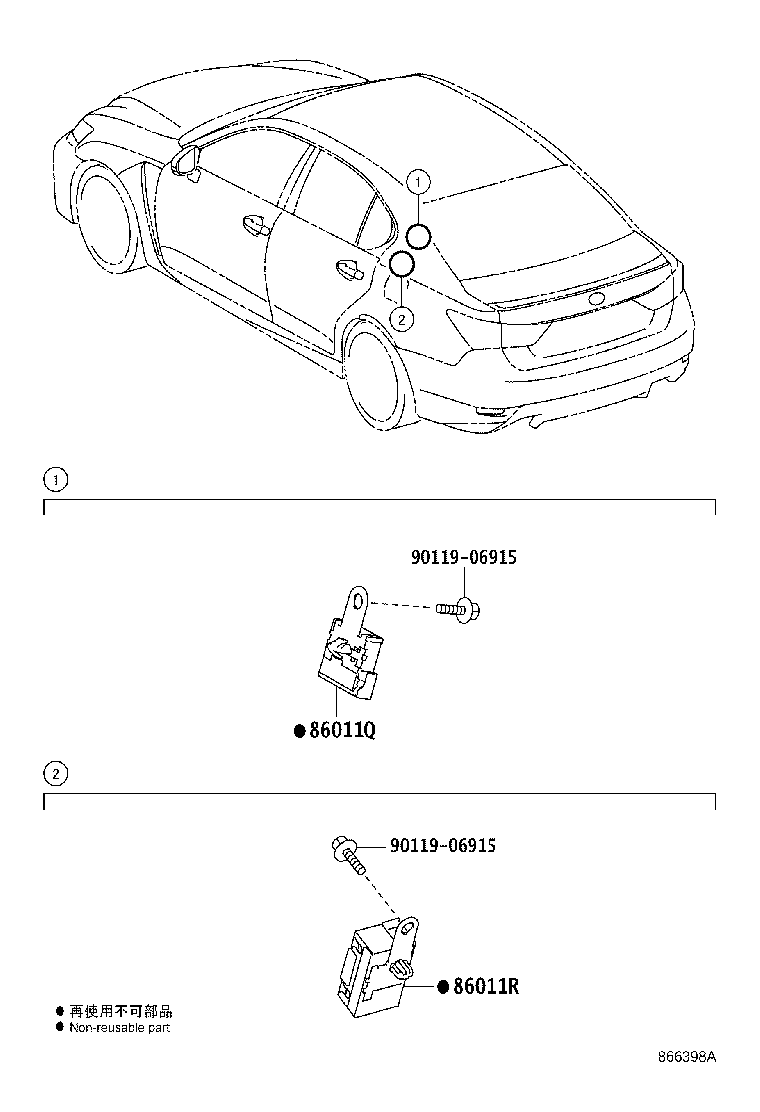 1
2

1

90119-06915

●86011Q

2

90119-06915

●86011R

● 再使用不可部品
● Non-reusable part

866398A