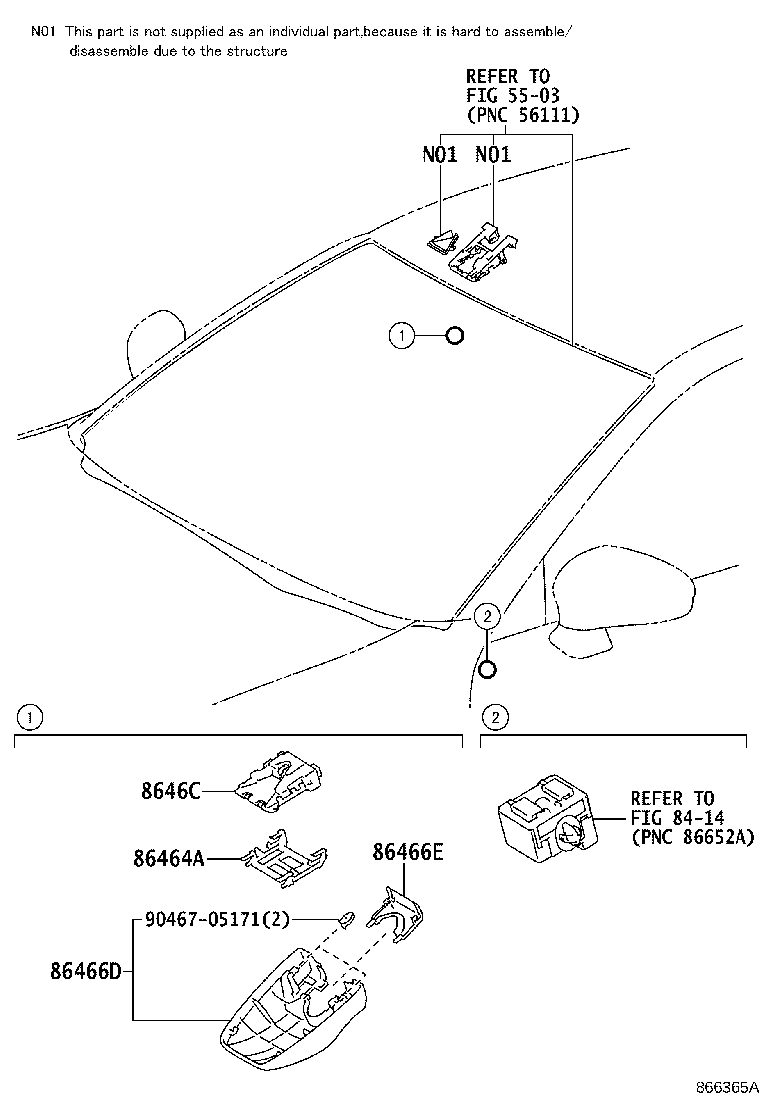 N01 This part is not supplied as an individual part,because it is hard to assemble/ disassemble due to the structure

REFER TO
FIG 55-03
(PNC 56111)

N01 N01

1

2

1

2

8646C

86464A

86466E

90467-05171(2)

86466D

REFER TO
FIG 84-14
(PNC 86652A)

866365A