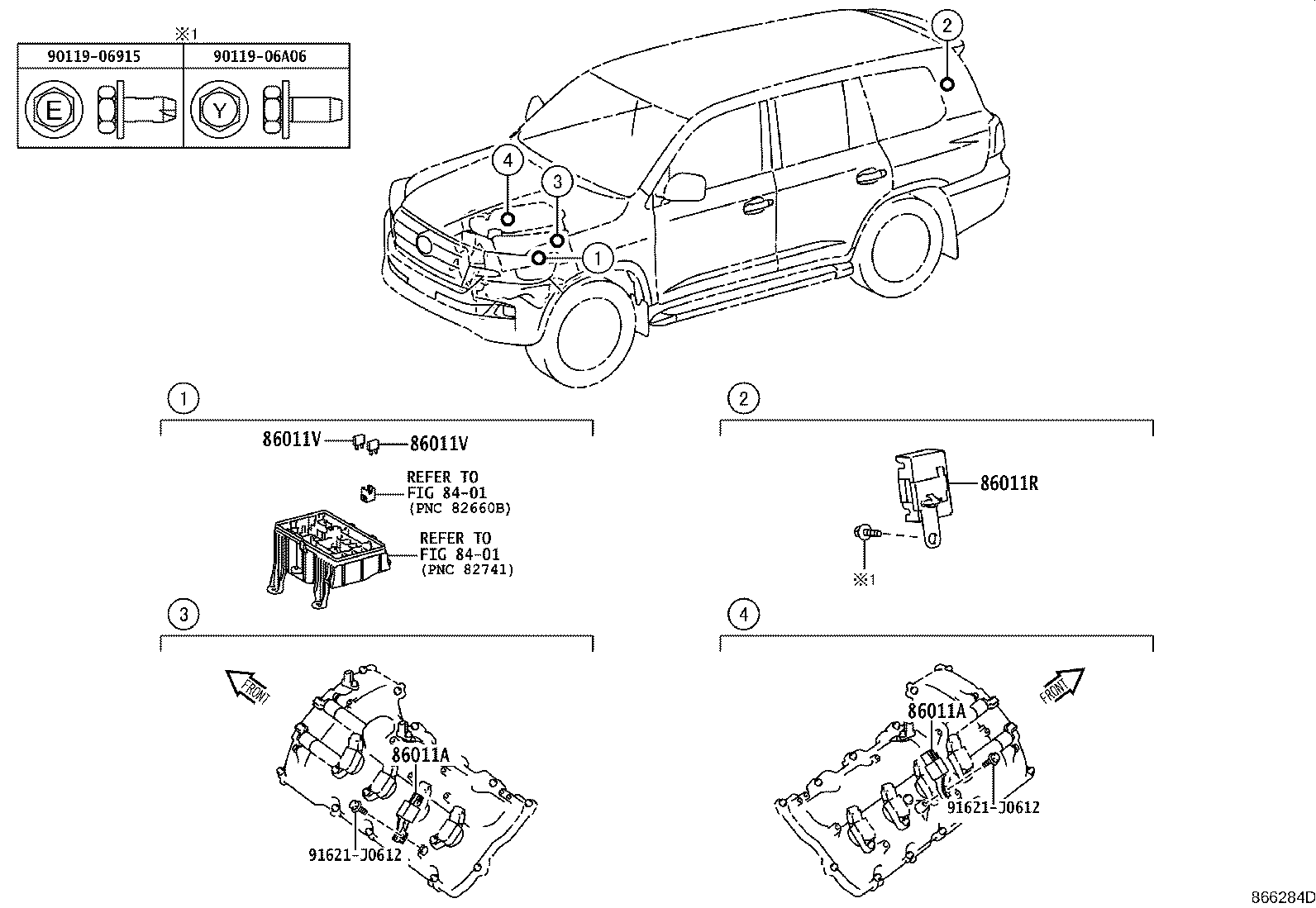 ※1

| 90119-06915 | 90119-06A06 |
|---|---|
| E | Y |

2
4
3
1

1
86011V
86011V
REFER TO FIG 84-01 (PNC 82660B)
REFER TO FIG 84-01 (PNC 82741)

2
86011R
※1

3
FRONT
86011A
91621-J0612

4
FRONT
86011A
91621-J0612

866284D