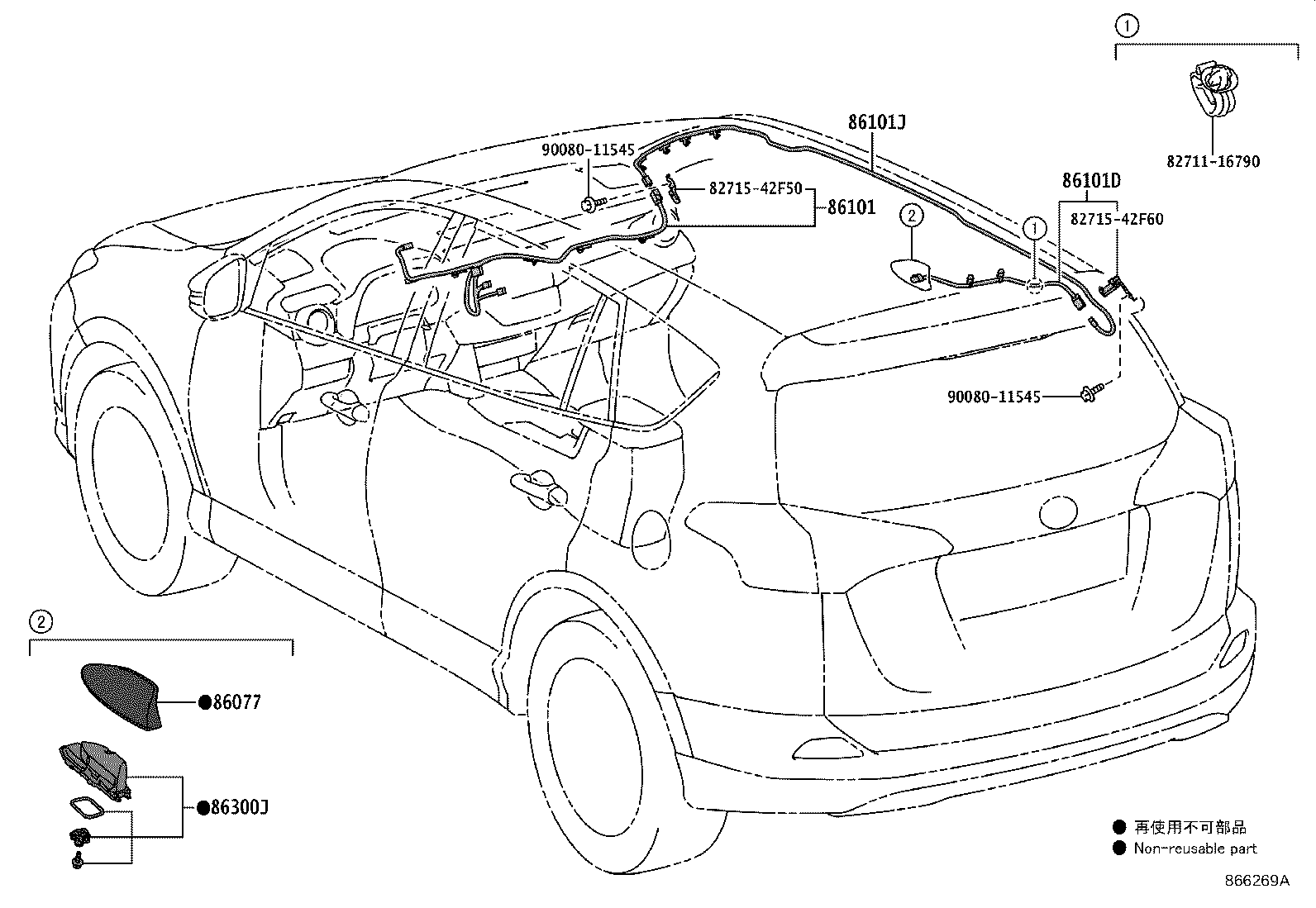 ①

82711-16790

86101J

90080-11545

82715-42F50

86101

86101D

82715-42F60

②

①

90080-11545

②

●86077

●86300J

● 再使用不可部品
● Non-reusable part

866269A