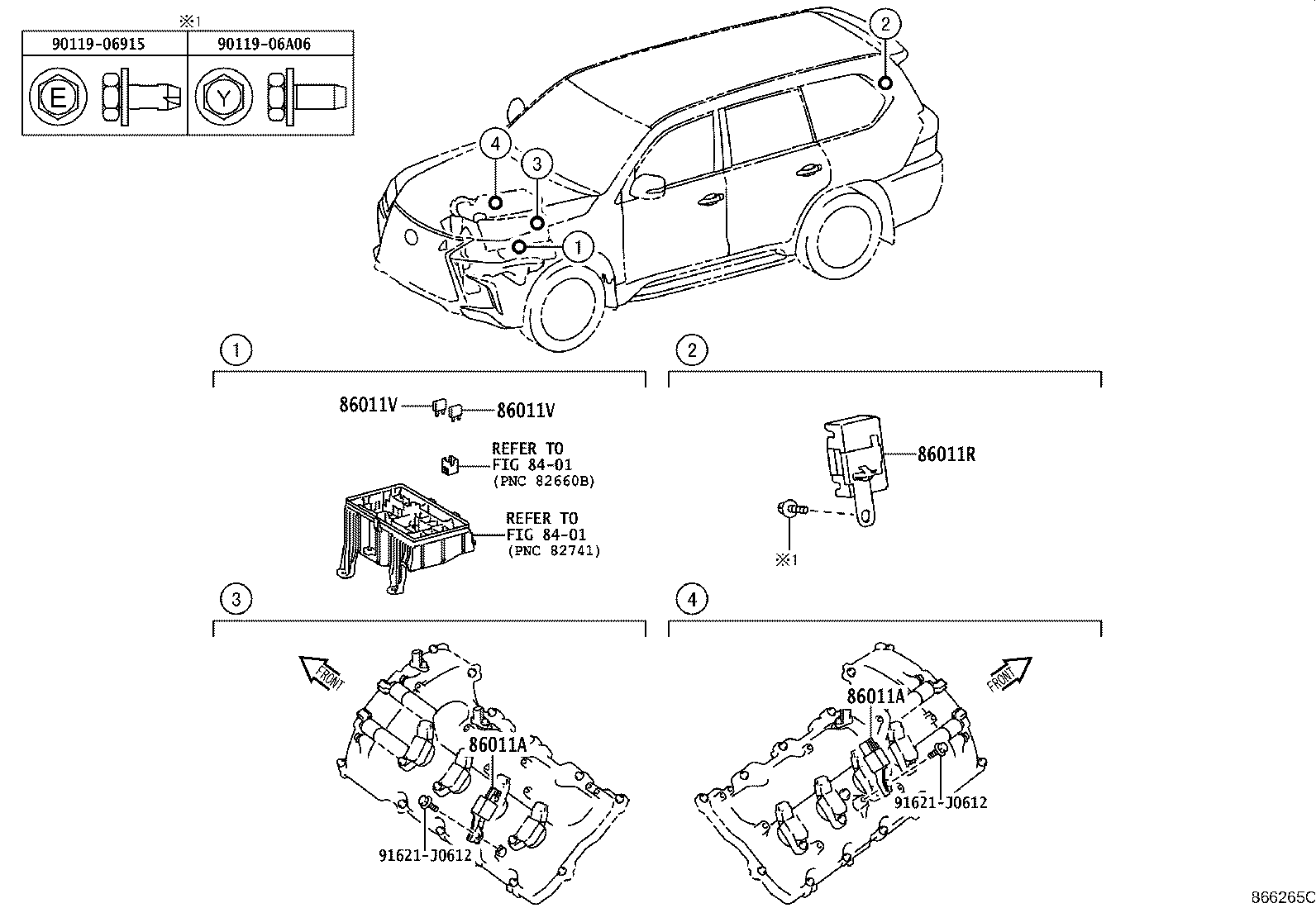 ※1

| 90119-06915 | 90119-06A06 |
|---|---|
| E | Y |

2
4
3
1

1

86011V
86011V

REFER TO
FIG 84-01
(PNC 82660B)

REFER TO
FIG 84-01
(PNC 82741)

2

86011R

※1

3

FRONT

86011A

91621-J0612

4

FRONT

86011A

91621-J0612

866265C