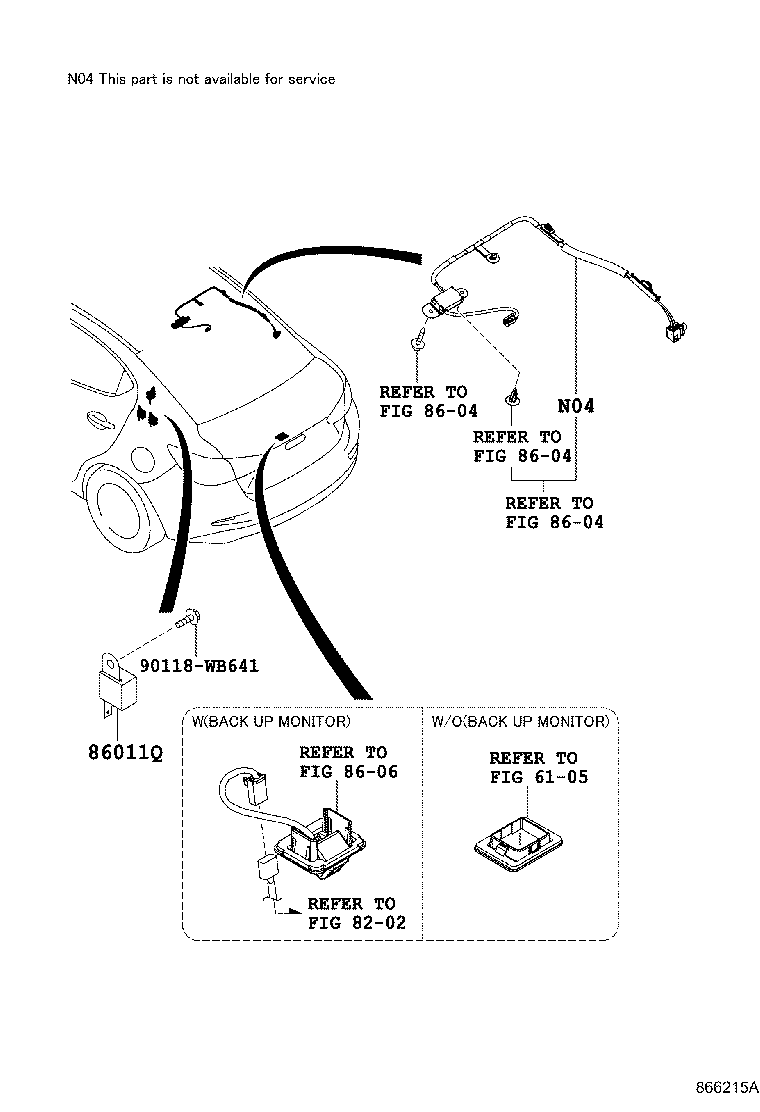 N04 This part is not available for service

REFER TO
FIG 86-04

N04

REFER TO
FIG 86-04

REFER TO
FIG 86-04

90118-WB641

86011Q

W(BACK UP MONITOR)

REFER TO
FIG 86-06

REFER TO
FIG 82-02

W/O(BACK UP MONITOR)

REFER TO
FIG 61-05

866215A