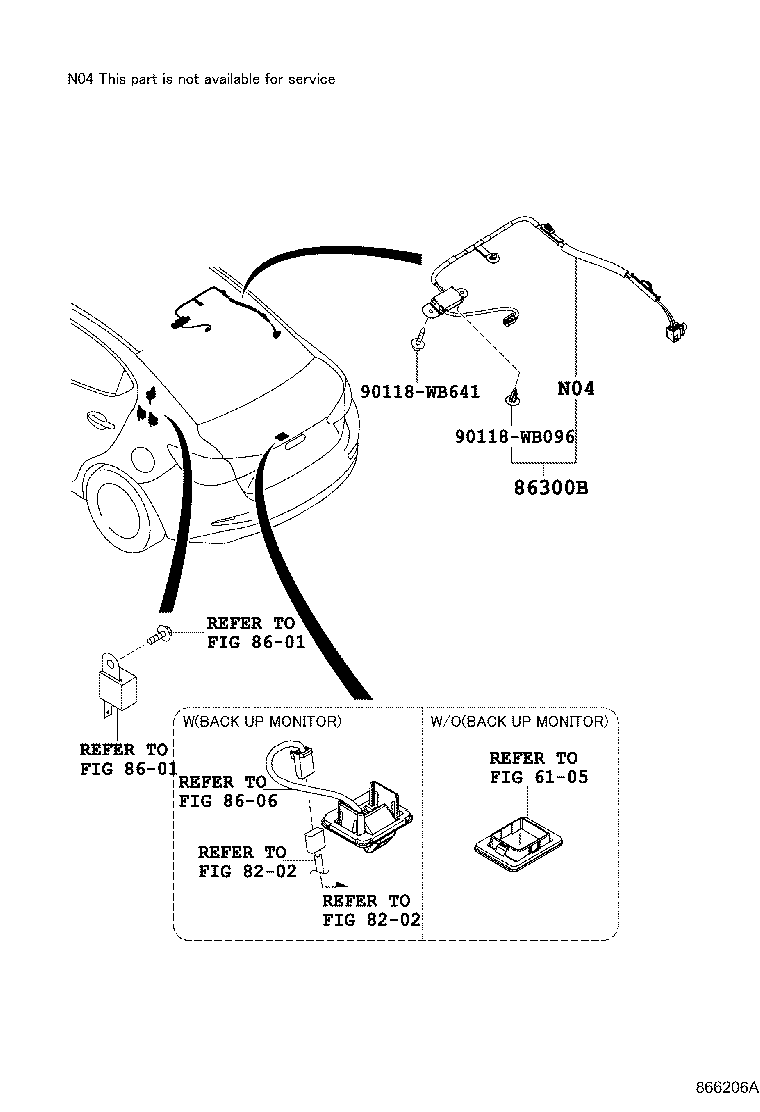 N04 This part is not available for service

90118-WB641

N04

90118-WB096

86300B

REFER TO
FIG 86-01

REFER TO
FIG 86-01

W(BACK UP MONITOR)

REFER TO
FIG 86-06

REFER TO
FIG 82-02

REFER TO
FIG 82-02

W/O(BACK UP MONITOR)

REFER TO
FIG 61-05

866206A