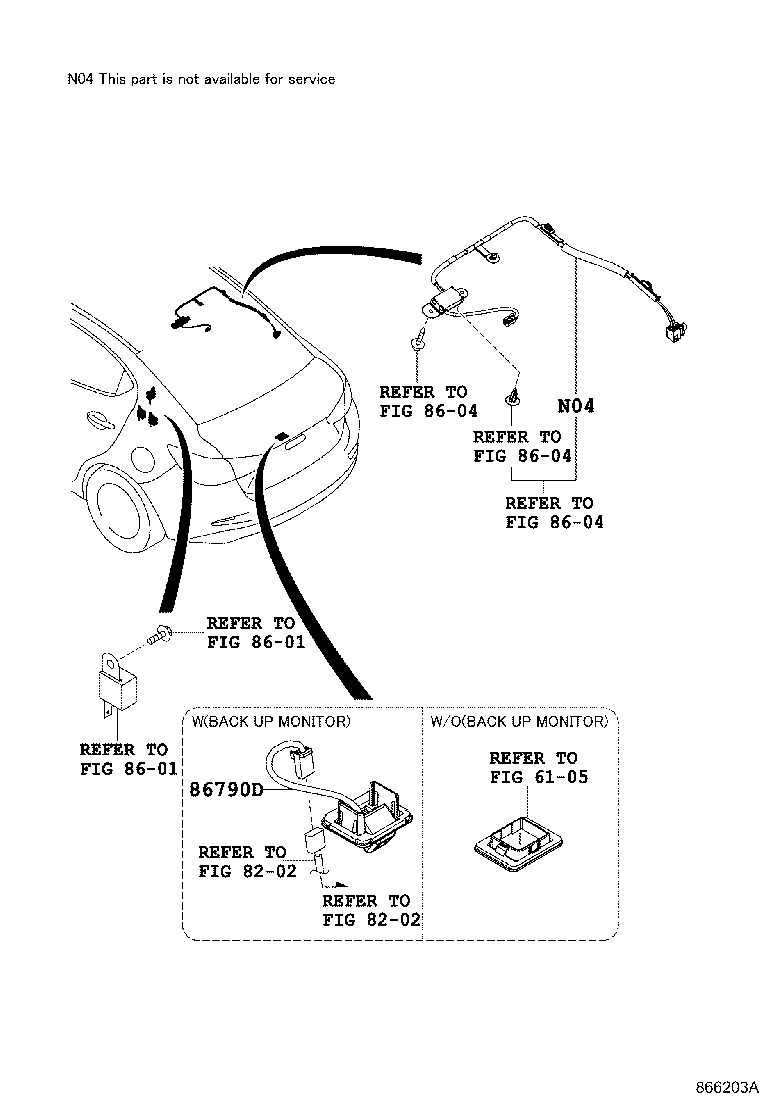 N04 This part is not available for service

REFER TO
FIG 86-04

N04

REFER TO
FIG 86-04

REFER TO
FIG 86-04

REFER TO
FIG 86-01

REFER TO
FIG 86-01

W(BACK UP MONITOR)

86790D

REFER TO
FIG 82-02

REFER TO
FIG 82-02

W/O(BACK UP MONITOR)

REFER TO
FIG 61-05

866203A