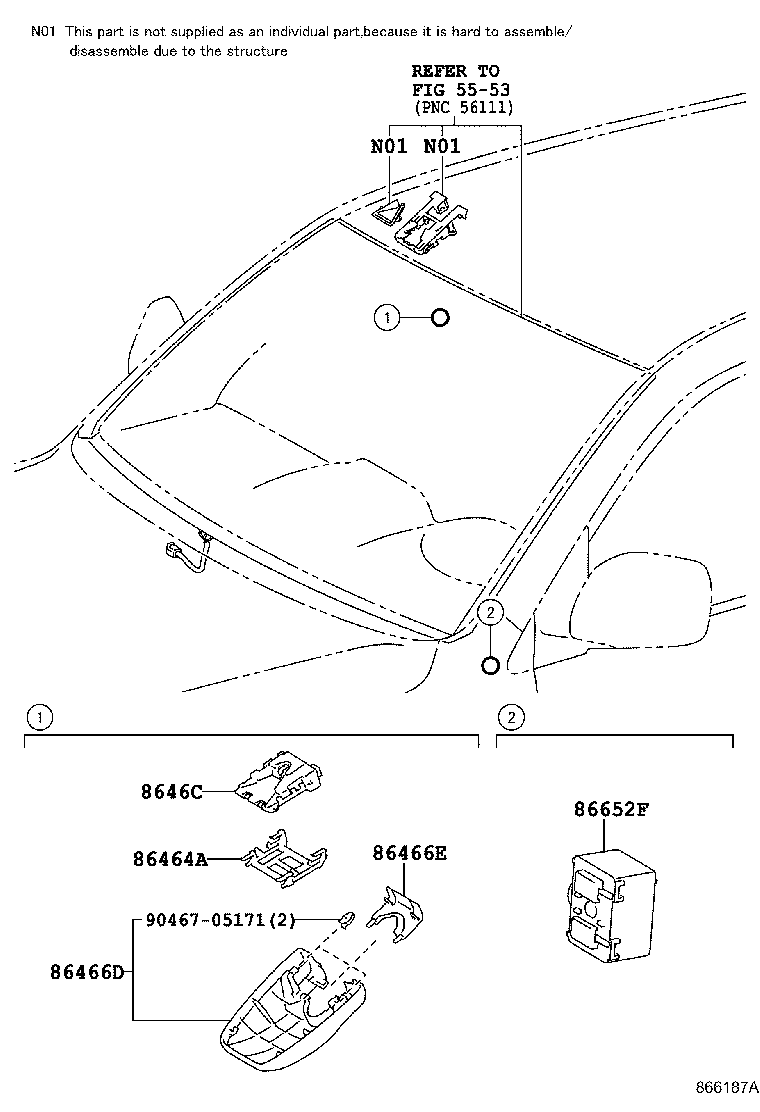 N01 This part is not supplied as an individual part,because it is hard to assemble/ disassemble due to the structure

REFER TO
FIG 55-53
(PNC 56111)

N01 N01

1

2

1

2

8646C

86464A

86466E

90467-05171(2)

86466D

86652F

866187A