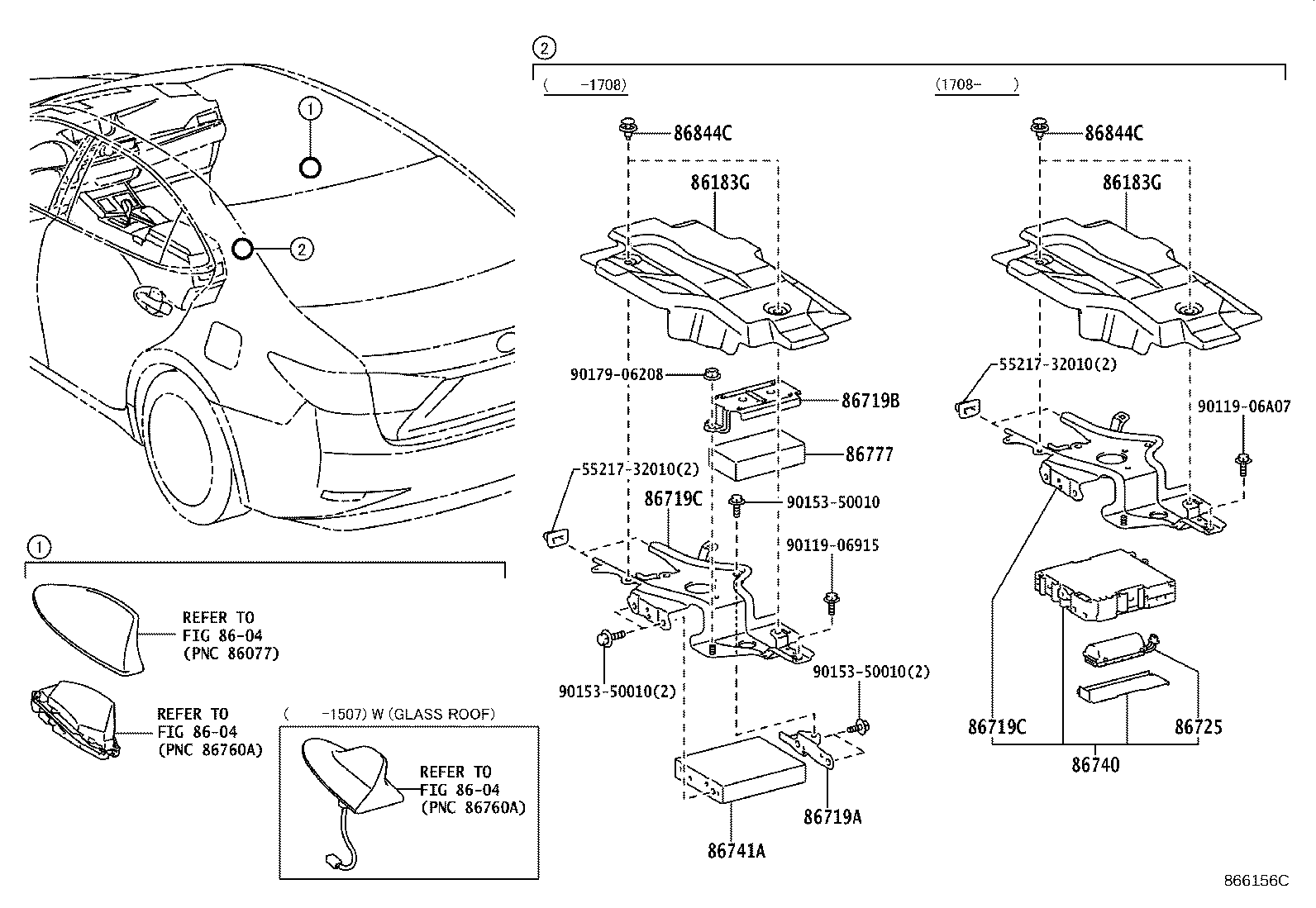 1
2
1
REFER TO
FIG 86-04
(PNC 86077)
REFER TO
FIG 86-04
(PNC 86760A)
( -1507) W (GLASS ROOF)
REFER TO
FIG 86-04
(PNC 86760A)
2
( -1708)
86844C
86183G
90179-06208
86719B
86777
55217-32010(2)
86719C
90153-50010
90119-06915
90153-50010(2)
90153-50010(2)
86719A
86741A
(1708- )
86844C
86183G
55217-32010(2)
90119-06A07
86719C
86725
86740
866156C