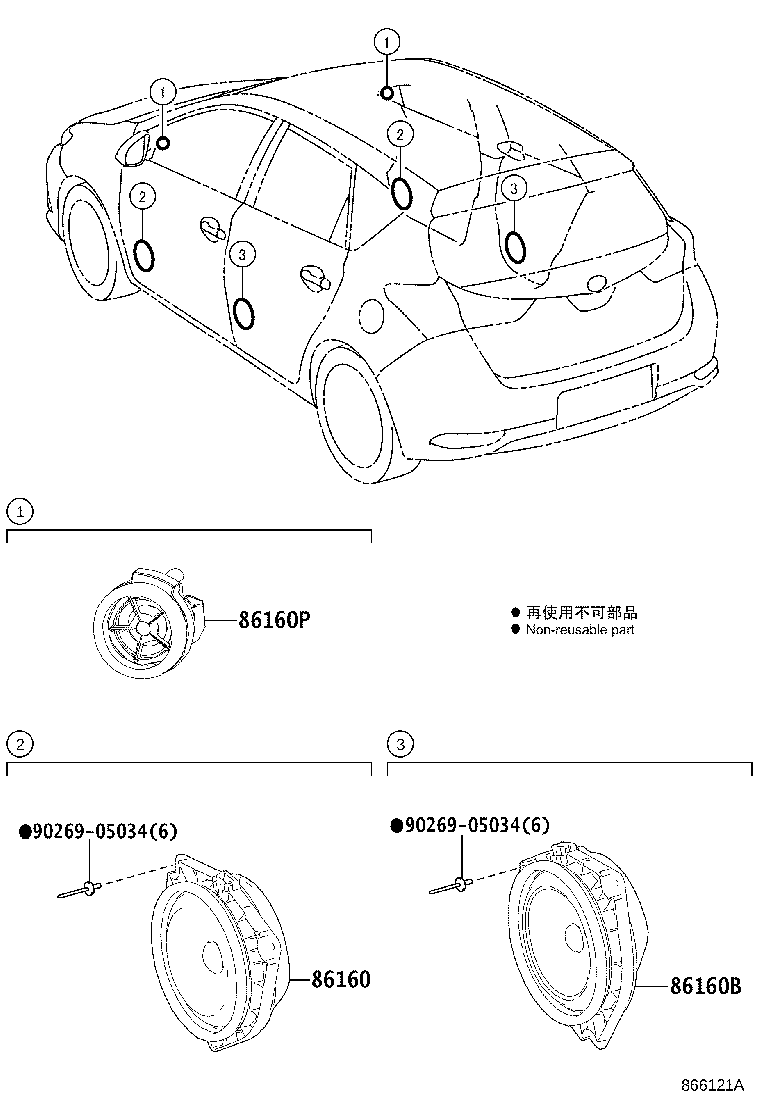 1
1
2
2
3
3

1

86160P

● 再使用不可部品
● Non-reusable part

2

●90269-05034(6)

86160

3

●90269-05034(6)

86160B

866121A