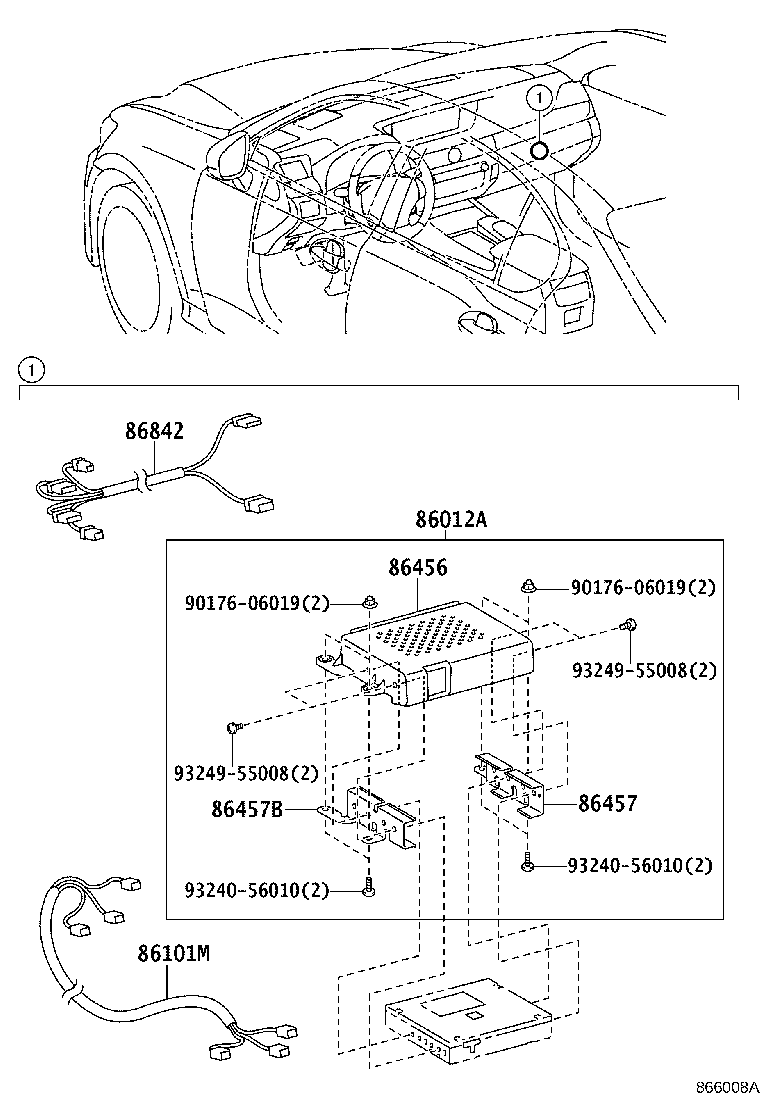 1

1

86842

86012A

86456

90176-06019(2)

90176-06019(2)

93249-55008(2)

93249-55008(2)

86457B

86457

93240-56010(2)

93240-56010(2)

86101M

866008A