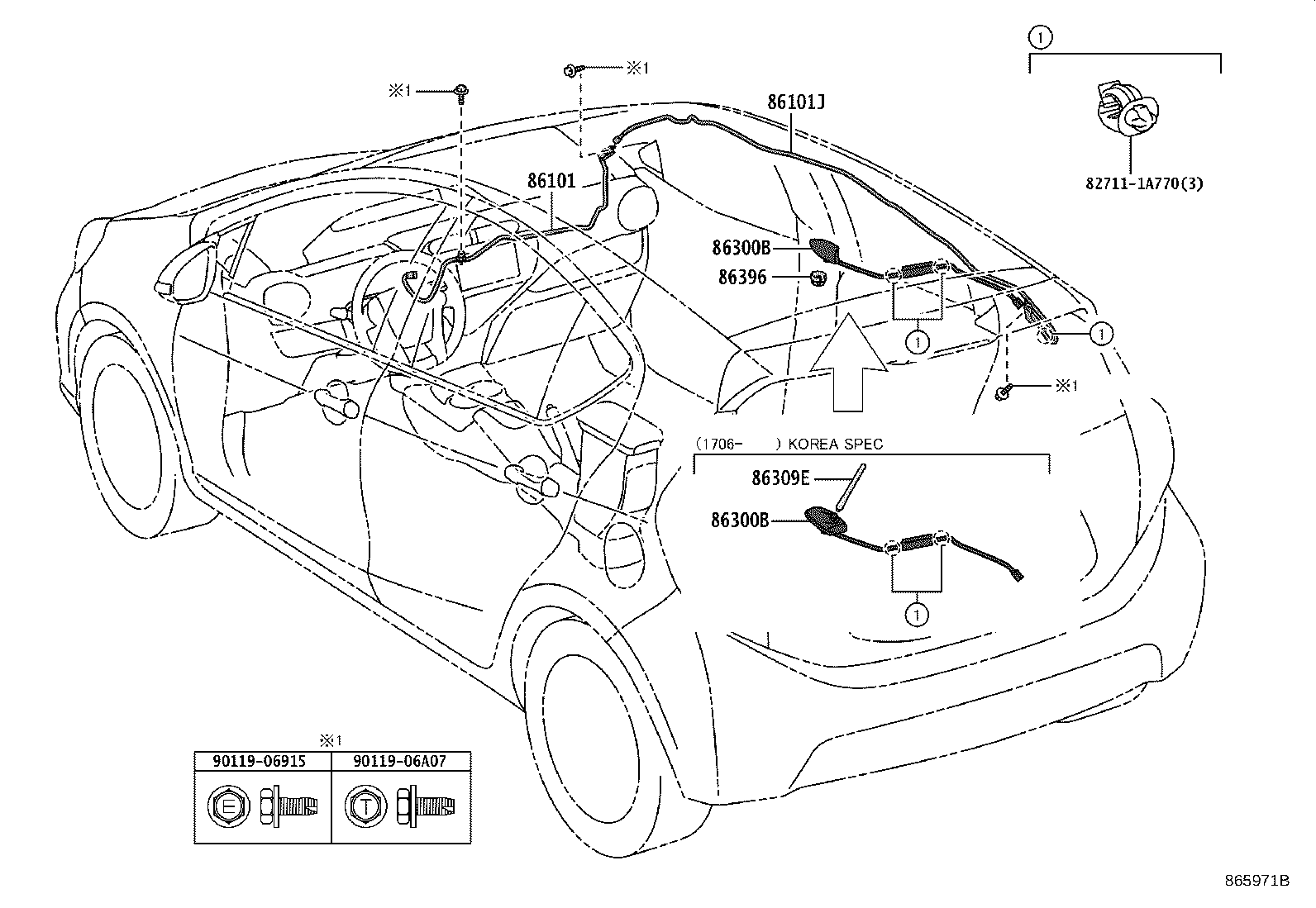 ①

82711-1A770(3)

※1

※1

86101J

86101

86300B

86396

①

①

※1

(1706- ) KOREA SPEC

86309E

86300B

①

※1

| 90119-06915 | 90119-06A07 |
|---|---|
| E | T |

865971B