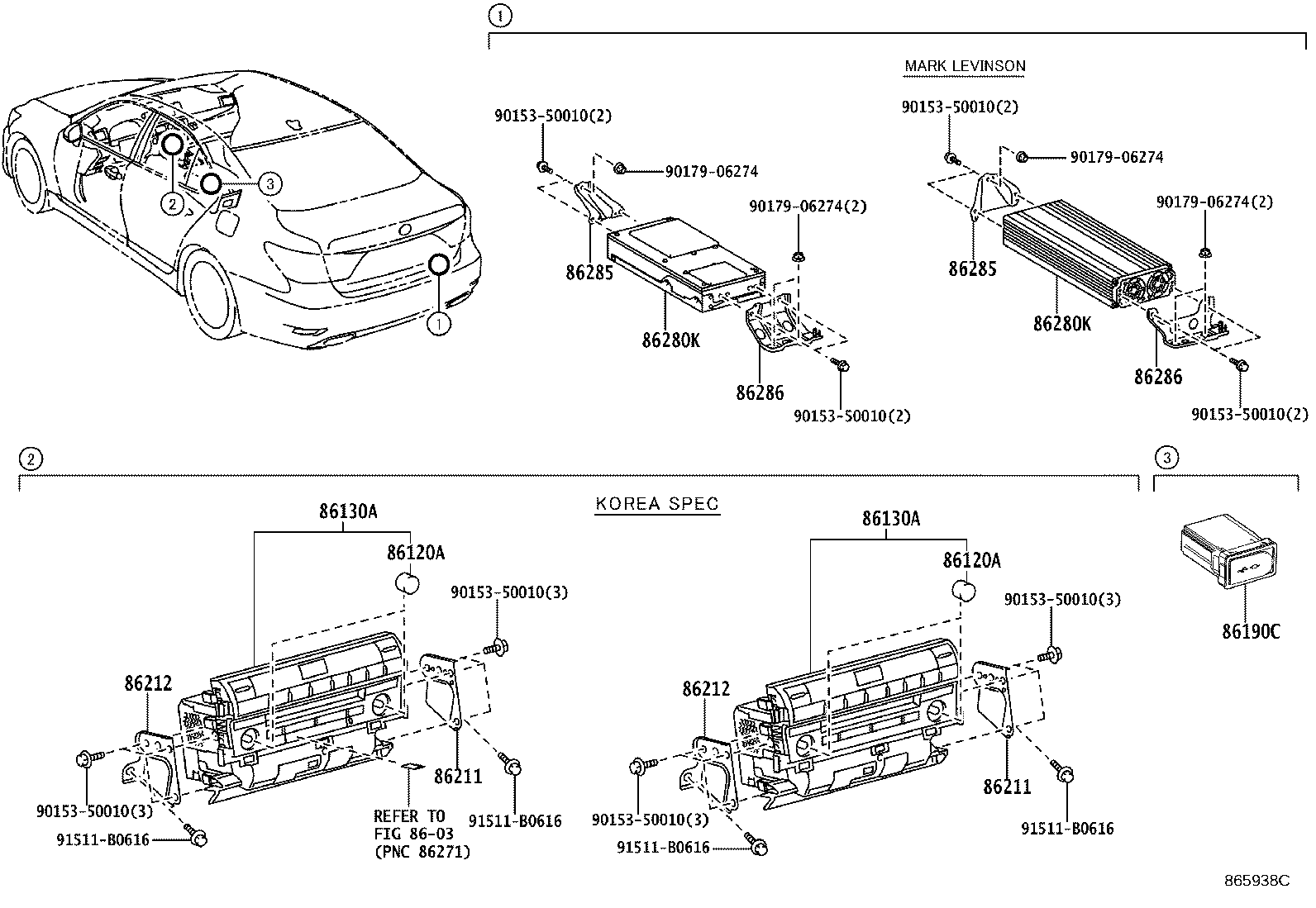 2
3
1

1
MARK LEVINSON
90153-50010(2)
90179-06274
90179-06274(2)
86285
86280K
86286
90153-50010(2)
90153-50010(2)
90179-06274
90179-06274(2)
86285
86280K
86286
90153-50010(2)

2
KOREA SPEC
86130A
86120A
90153-50010(3)
86212
86211
90153-50010(3)
91511-B0616
REFER TO FIG 86-03 (PNC 86271)
91511-B0616
86130A
86120A
90153-50010(3)
86212
86211
90153-50010(3)
91511-B0616
91511-B0616

3
86190C

865938C