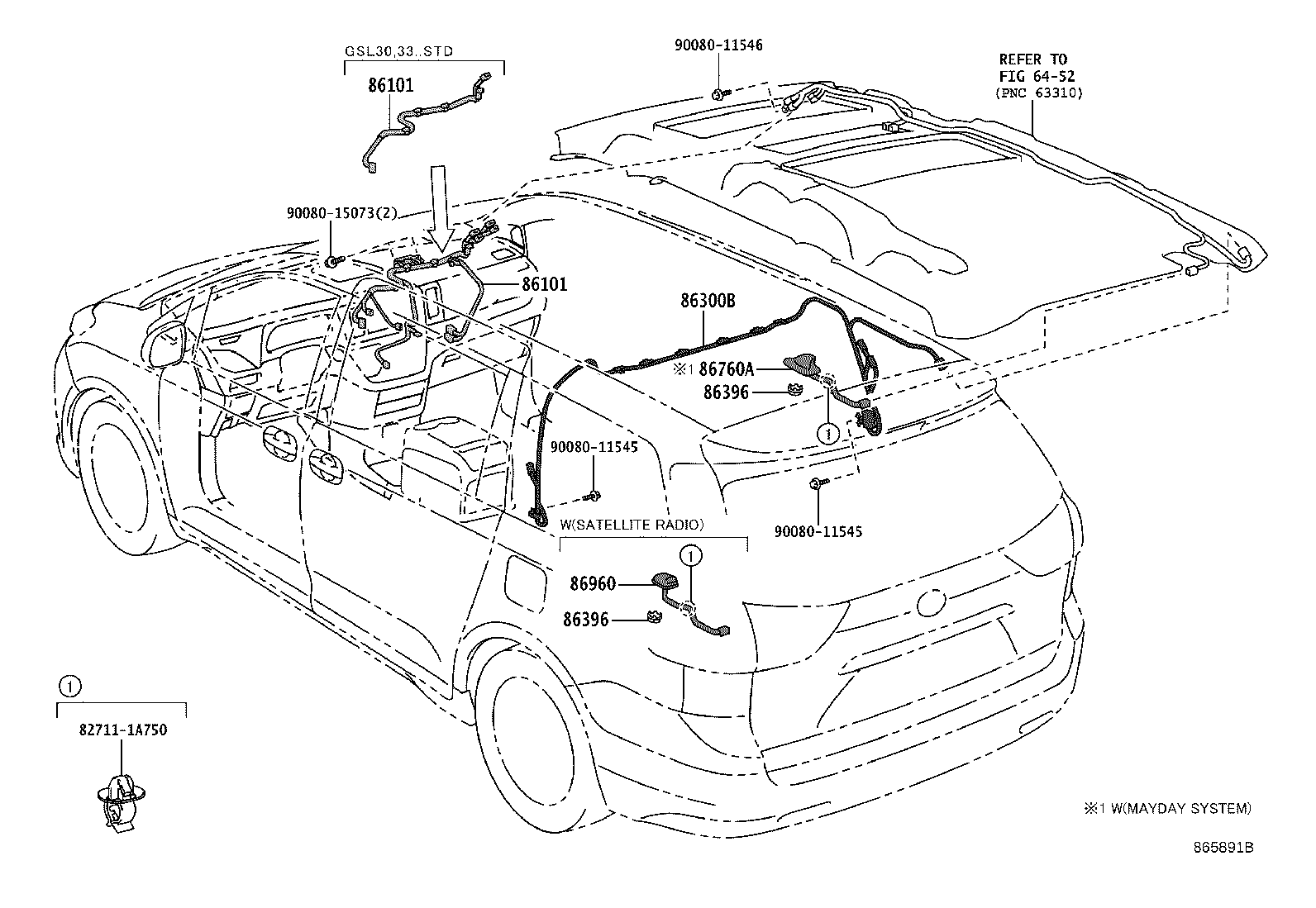 GSL30,33..STD

86101

90080-11546

REFER TO FIG 64-52 (PNC 63310)

90080-15073(2)

86101

86300B

※1 86760A

86396

①

90080-11545

90080-11545

W(SATELLITE RADIO)

①

86960

86396

①

82711-1A750

※1 W(MAYDAY SYSTEM)

865891B