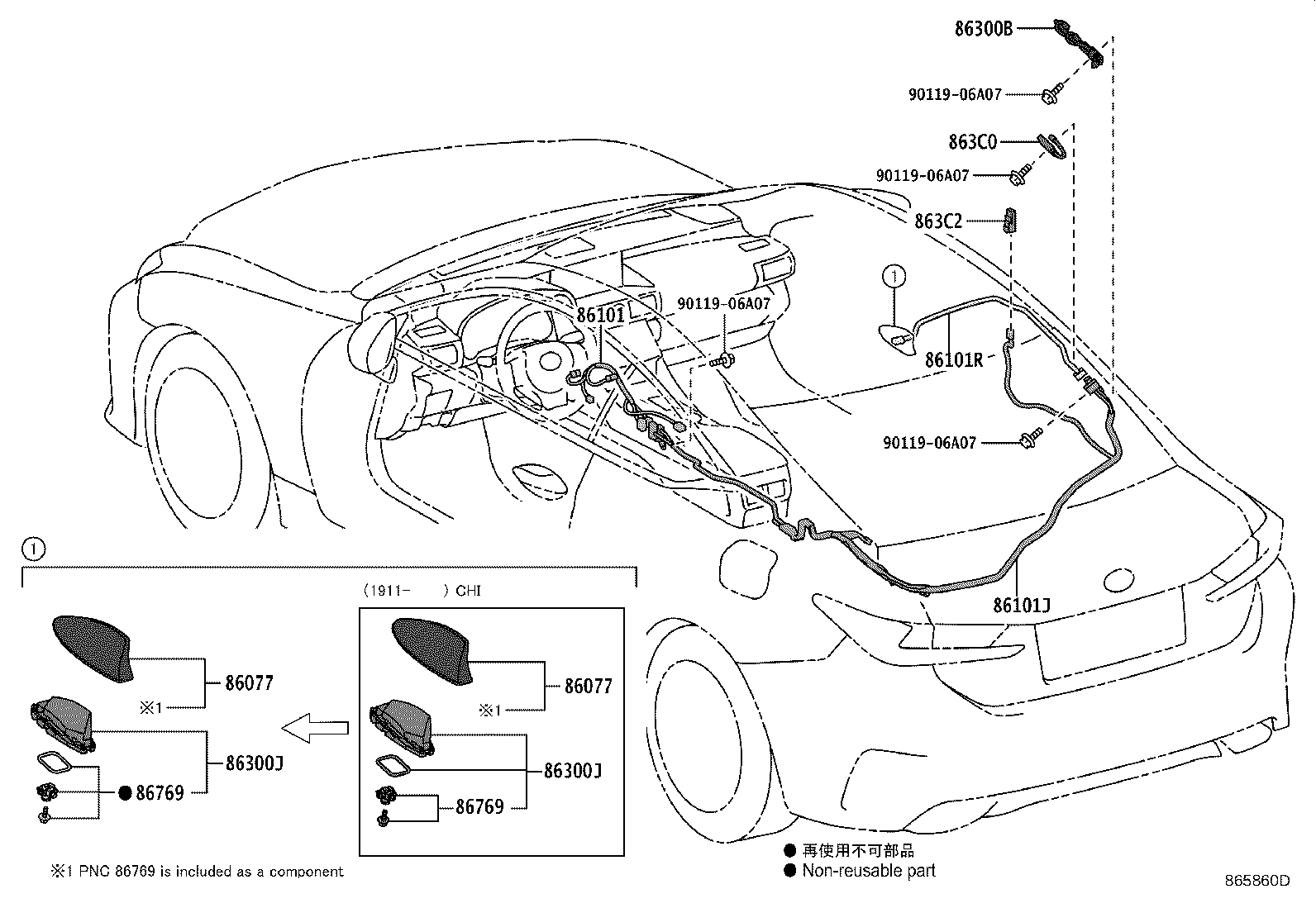 86300B

90119-06A07

863C0

90119-06A07

863C2

①

86101

90119-06A07

86101R

90119-06A07

86101J

①

(1911- ) CHI

86077

※1

86300J

● 86769

86077

※1

86300J

86769

※1 PNC 86769 is included as a component

● 再使用不可部品
● Non-reusable part

865860D