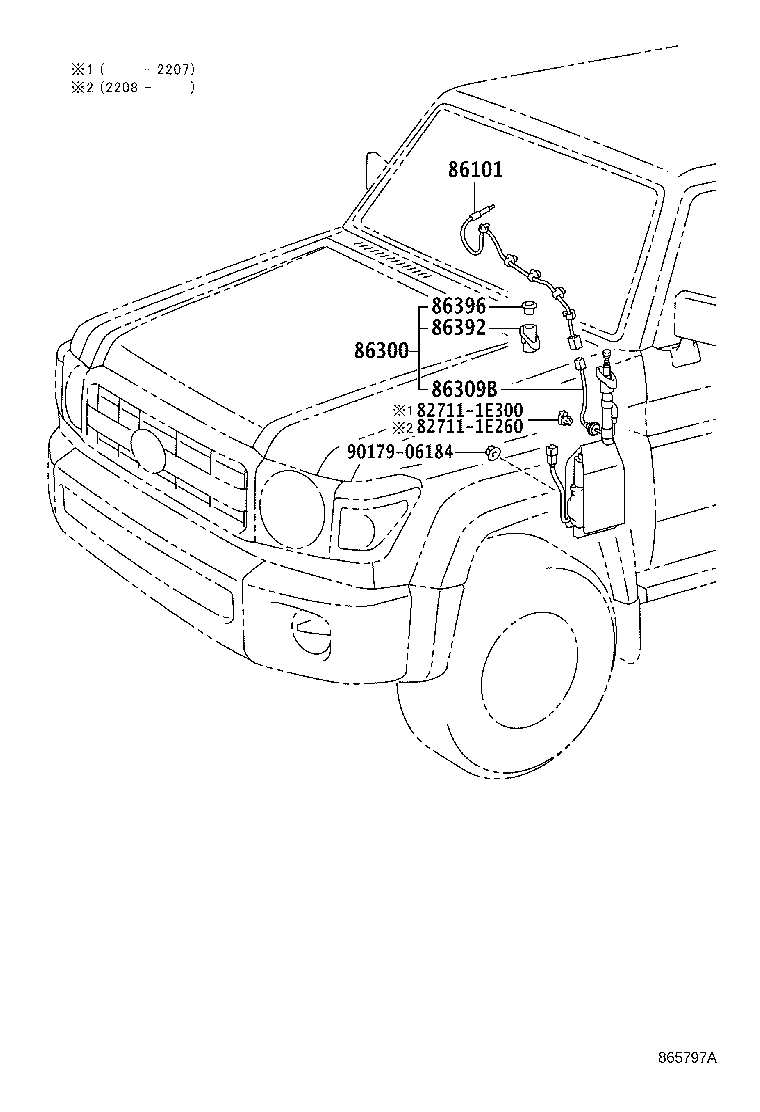 ※1 ( - 2207)
※2 (2208 - )

86101

86396
86392
86300
86309B
※1 82711-1E300
※2 82711-1E260
90179-06184

865797A