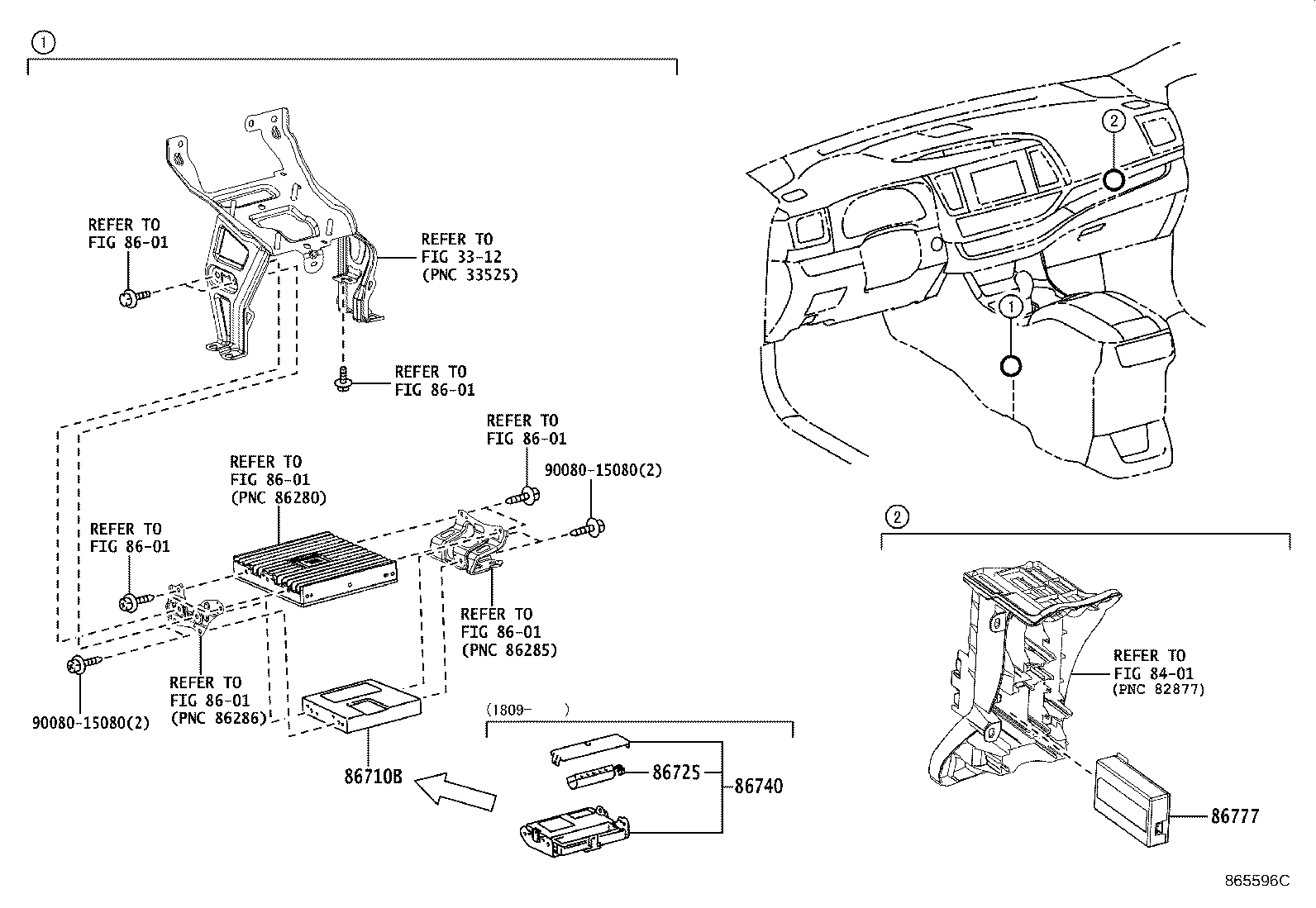 1

REFER TO
FIG 86-01

REFER TO
FIG 33-12
(PNC 33525)

REFER TO
FIG 86-01

REFER TO
FIG 86-01

REFER TO
FIG 86-01
(PNC 86280)

90080-15080(2)

REFER TO
FIG 86-01

REFER TO
FIG 86-01
(PNC 86285)

REFER TO
FIG 86-01
(PNC 86286)

90080-15080(2)

86710B

(1809-　　)

86725

86740

2

1

2

REFER TO
FIG 84-01
(PNC 82877)

86777

865596C