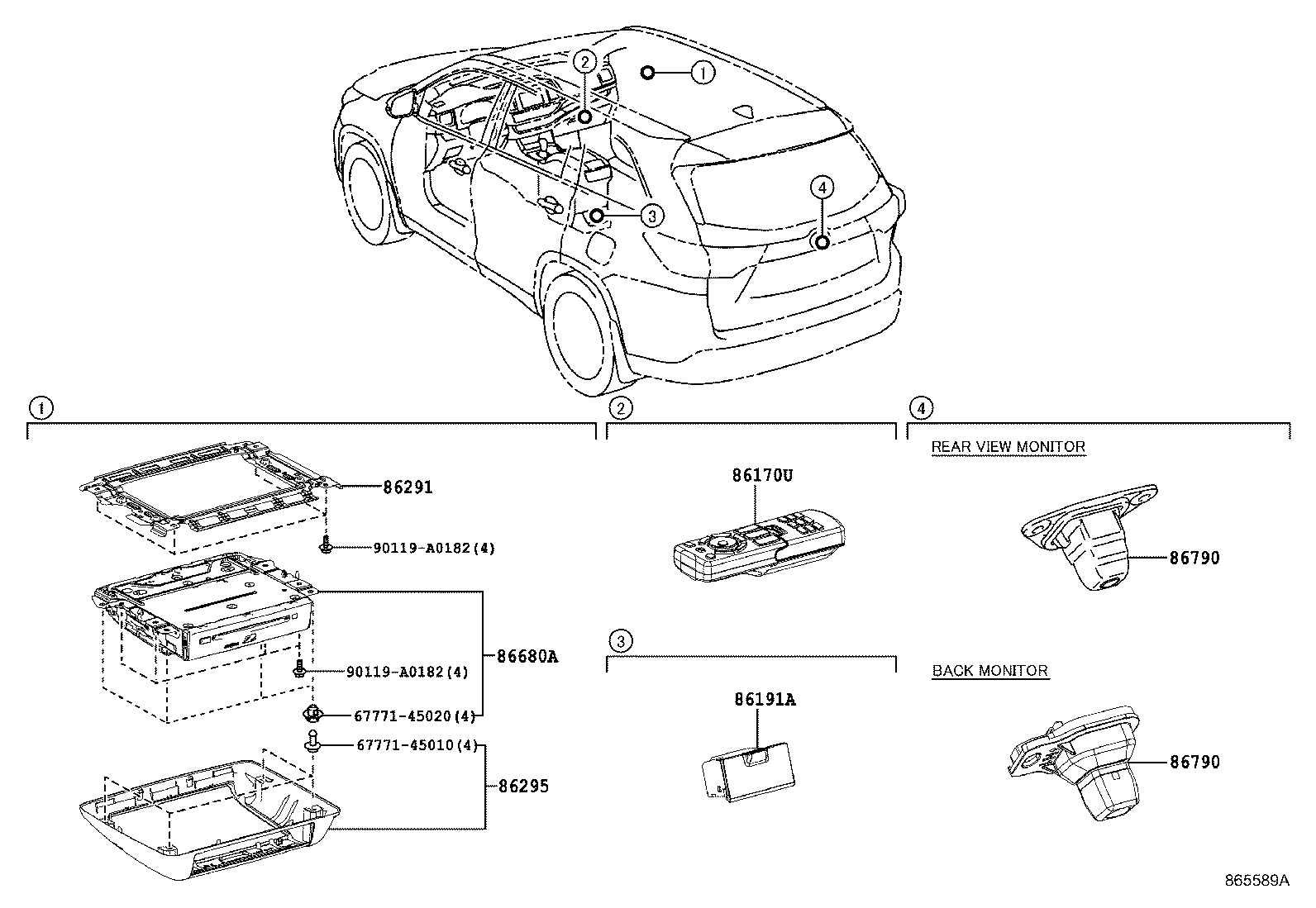 2
1
3
4

1
86291
90119-A0182(4)
86680A
90119-A0182(4)
67771-45020(4)
67771-45010(4)
86295

2
86170U

3
86191A

4
REAR VIEW MONITOR
86790
BACK MONITOR
86790

865589A